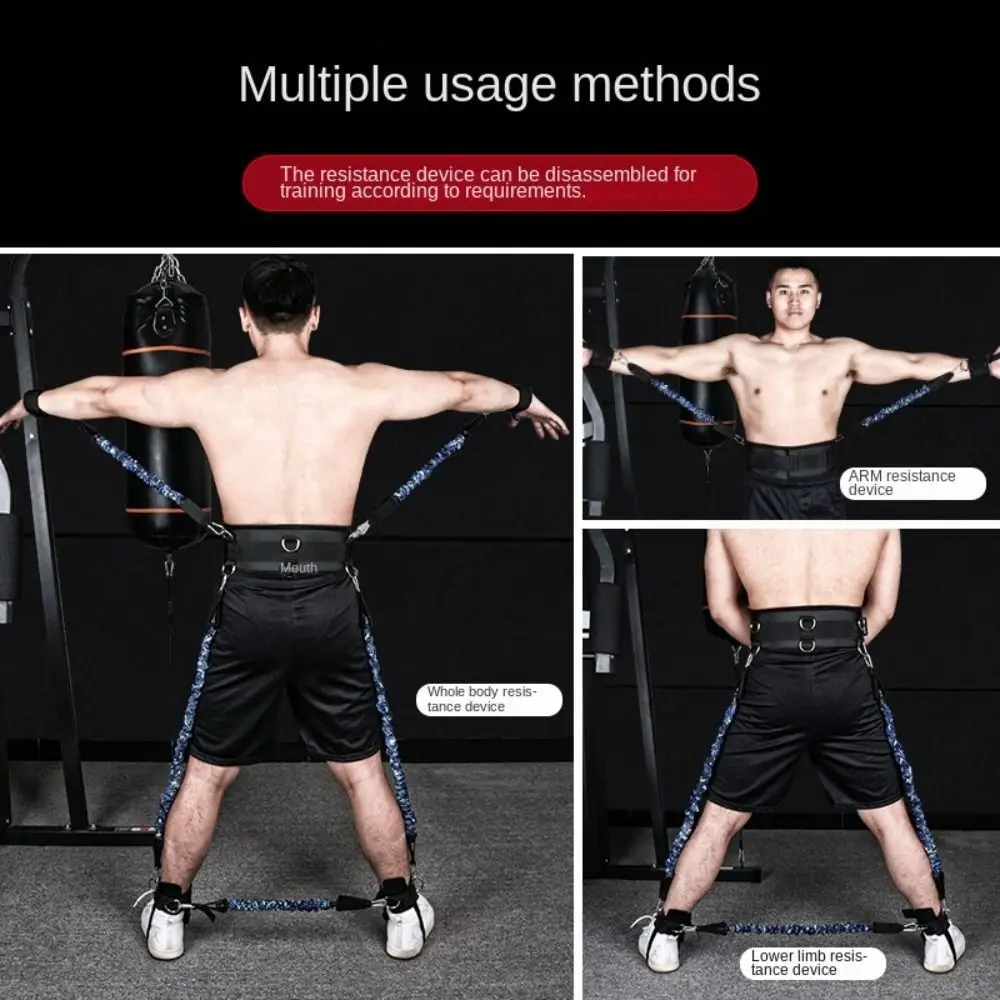 Multiple usage methods

The resistance device can be disassembled for training according to requirements.

Mouth

Whole body resistance device

ARM resistance device

Lower limb resistance device