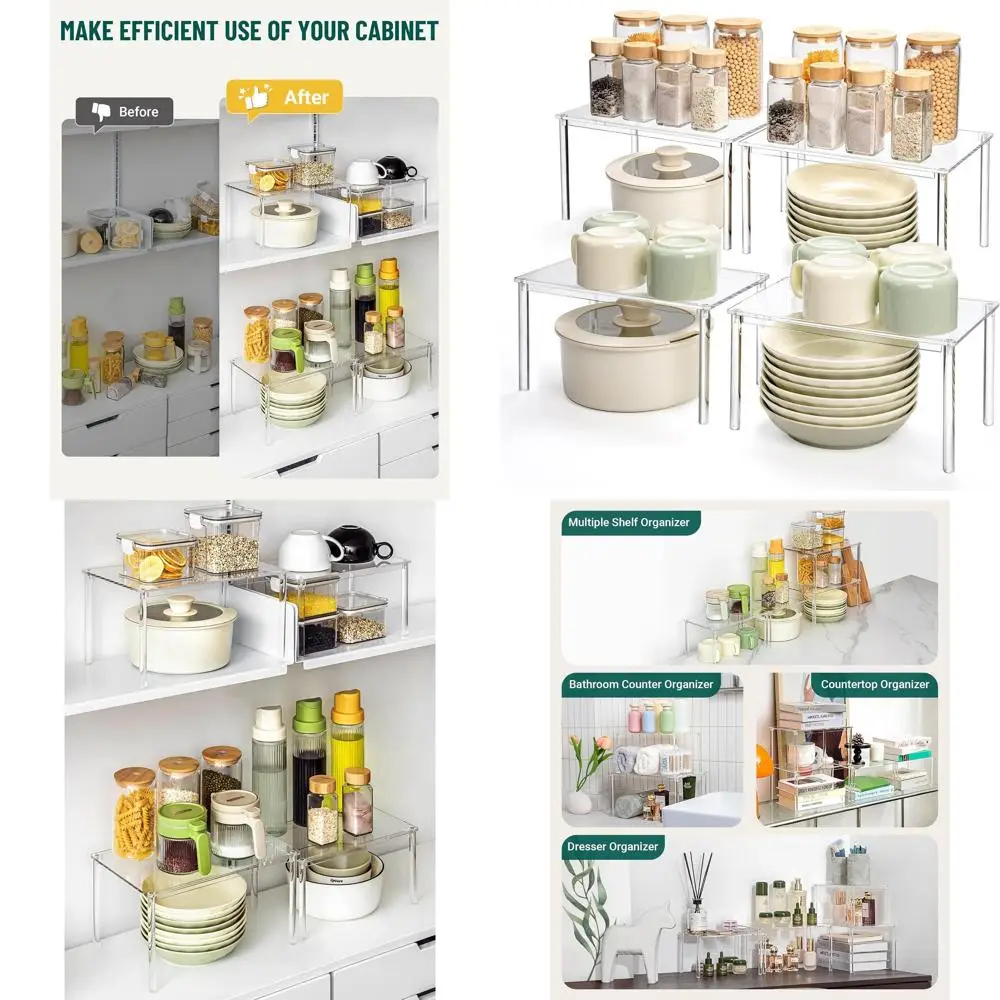 MAKE EFFICIENT USE OF YOUR CABINET

Before

After

Multiple Shelf Organizer

Bathroom Counter Organizer

Countertop Organizer

Dresser Organizer