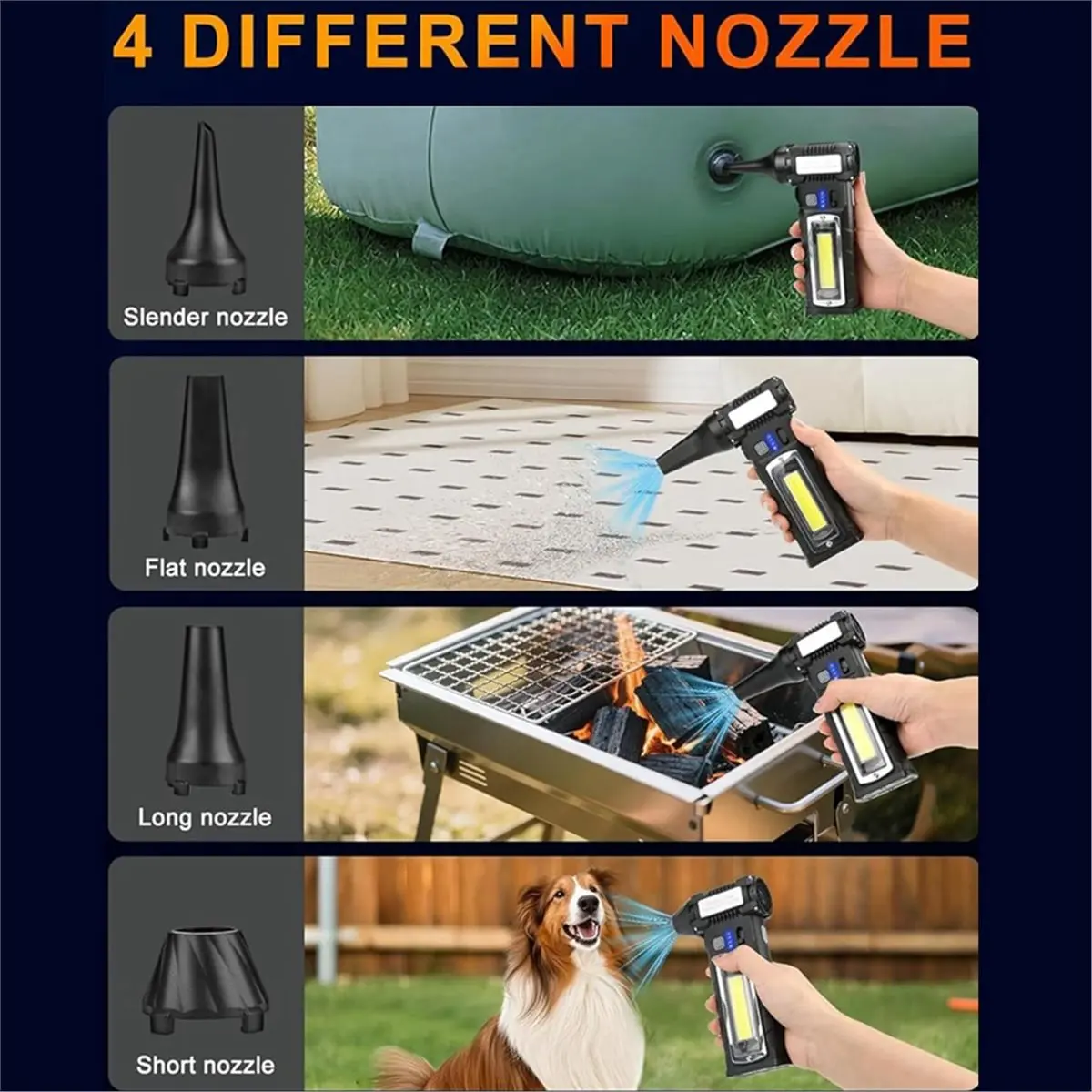 4 DIFFERENT NOZZLE

Slender nozzle

Flat nozzle

Long nozzle

Short nozzle