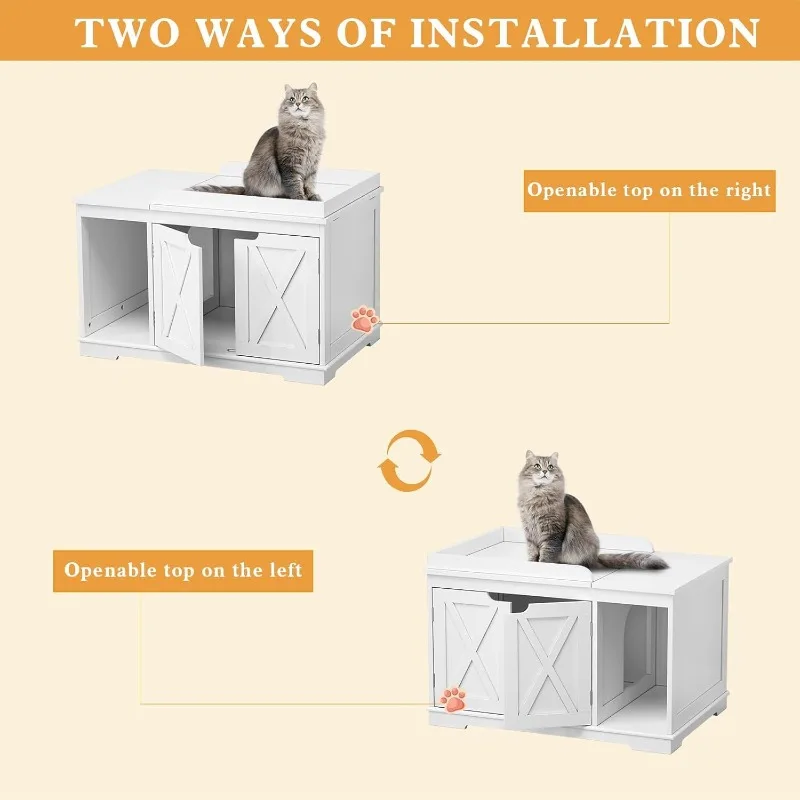 TWO WAYS OF INSTALLATION

Openable top on the right

Openable top on the left