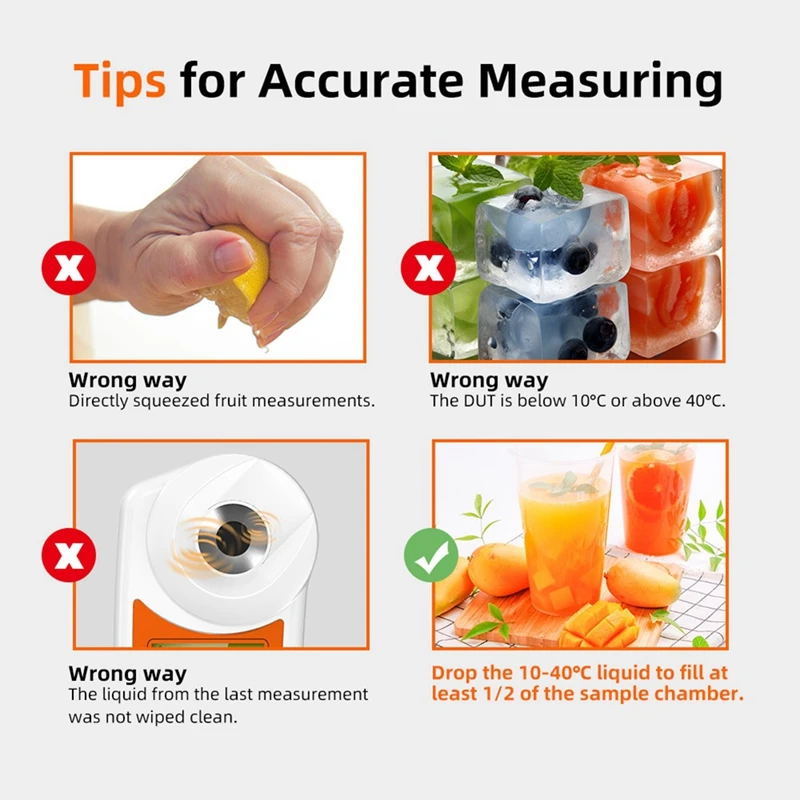 Tips for Accurate Measuring

Wrong way
Directly squeezed fruit measurements.

Wrong way
The DUT is below 10℃ or above 40℃.

Wrong way
The liquid from the last measurement was not wiped clean.

Drop the 10-40℃ liquid to fill at least 1/2 of the sample chamber.