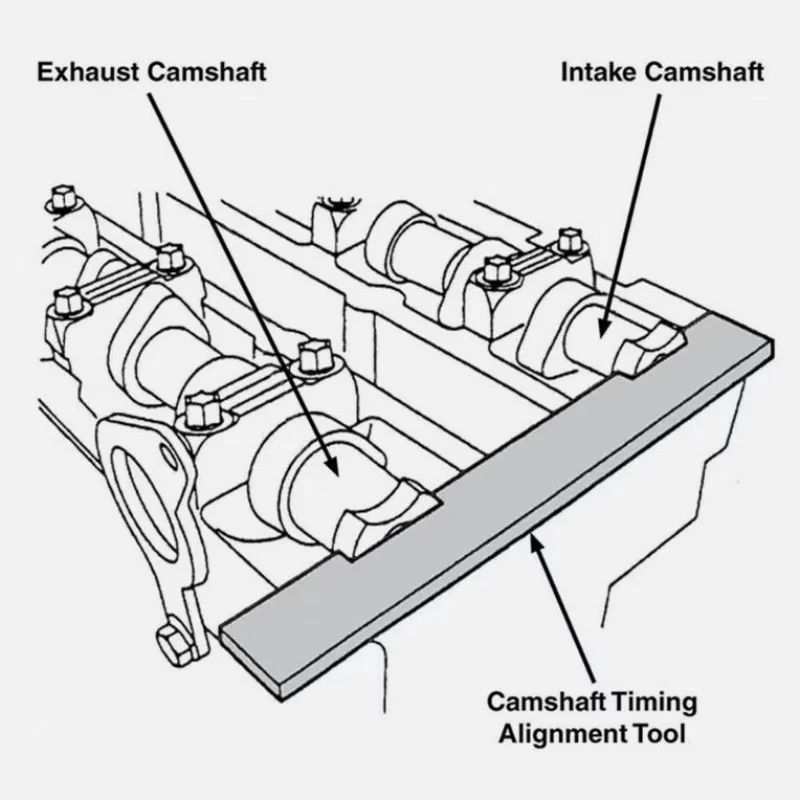 Exhaust Camshaft

Intake Camshaft

Camshaft Timing Alignment Tool