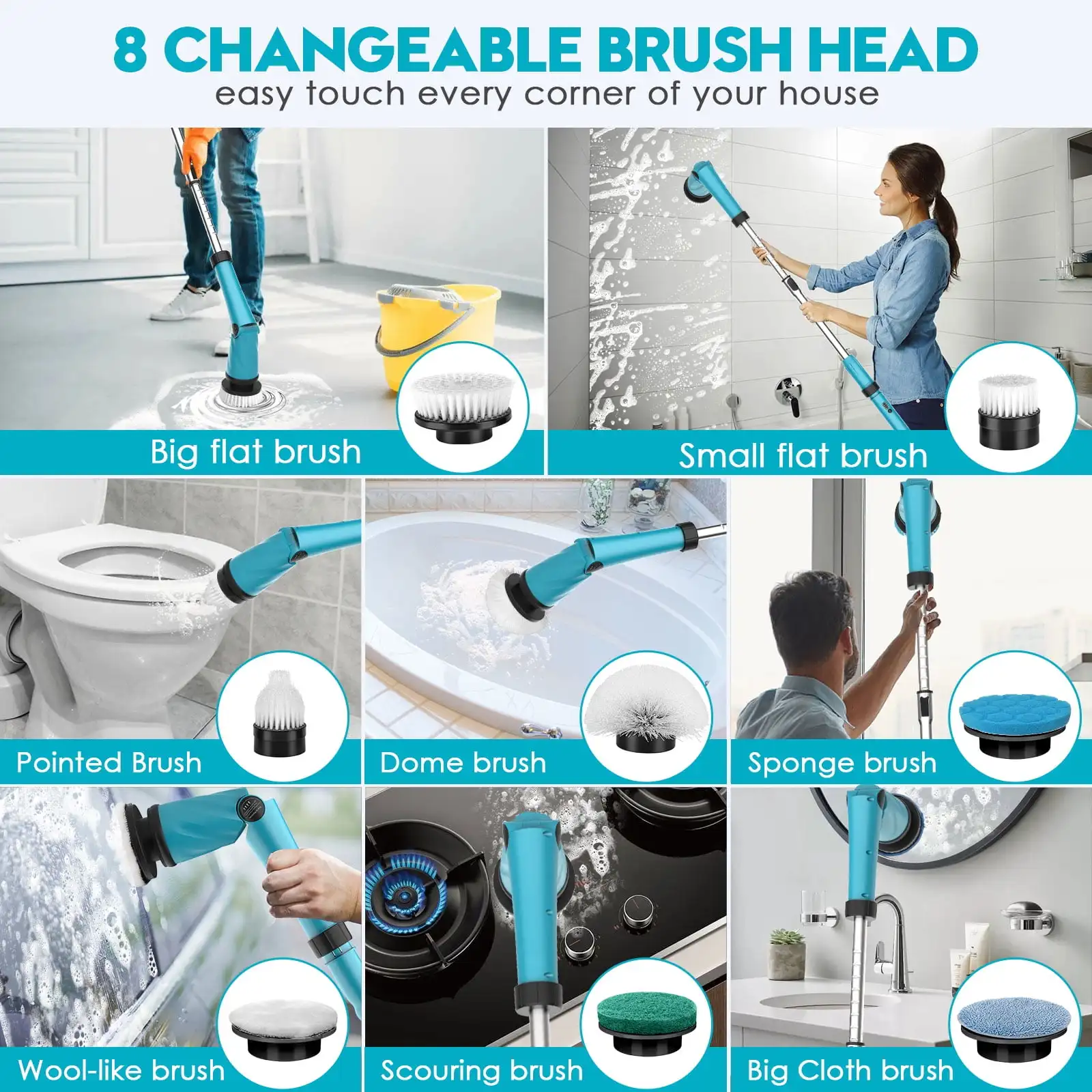 8 CHANGEABLE BRUSH HEAD
easy touch every corner of your house

Big flat brush

Small flat brush

Pointed Brush

Dome brush

Sponge brush

Wool-like brush

Scouring brush

Big Cloth brush