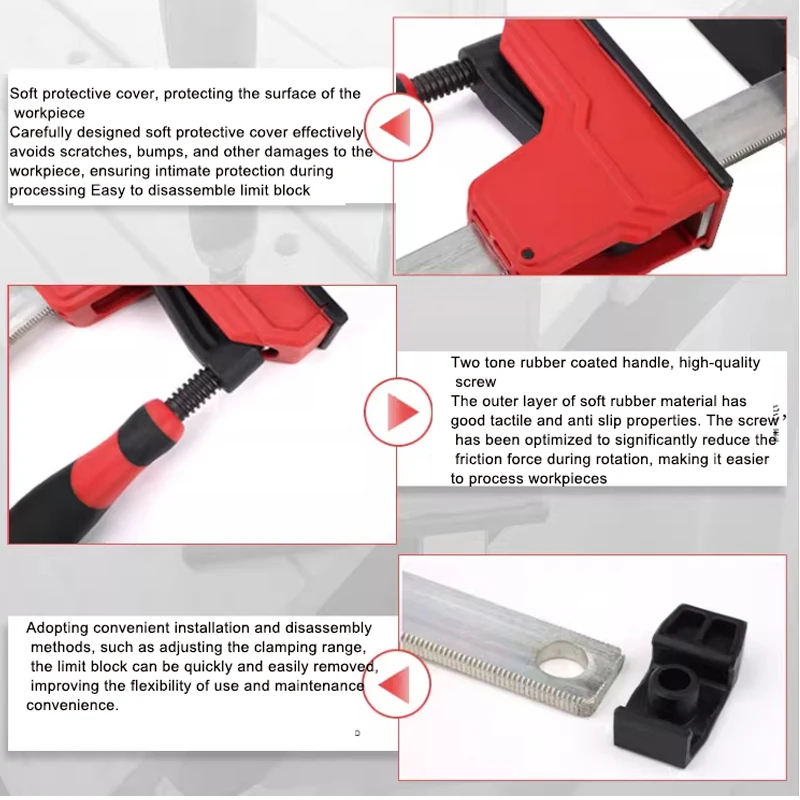 Soft protective cover, protecting the surface of the workpiece
Carefully designed soft protective cover effectively avoids scratches, bumps, and other damages to the workpiece, ensuring intimate protection during processing Easy to disassemble limit block

Two tone rubber coated handle, high-quality screw
The outer layer of soft rubber material has good tactile and anti slip properties. The screw has been optimized to significantly reduce the friction force during rotation, making it easier to process workpieces

Adopting convenient installation and disassembly methods, such as adjusting the clamping range, the limit block can be quickly and easily removed, improving the flexibility of use and maintenance convenience.