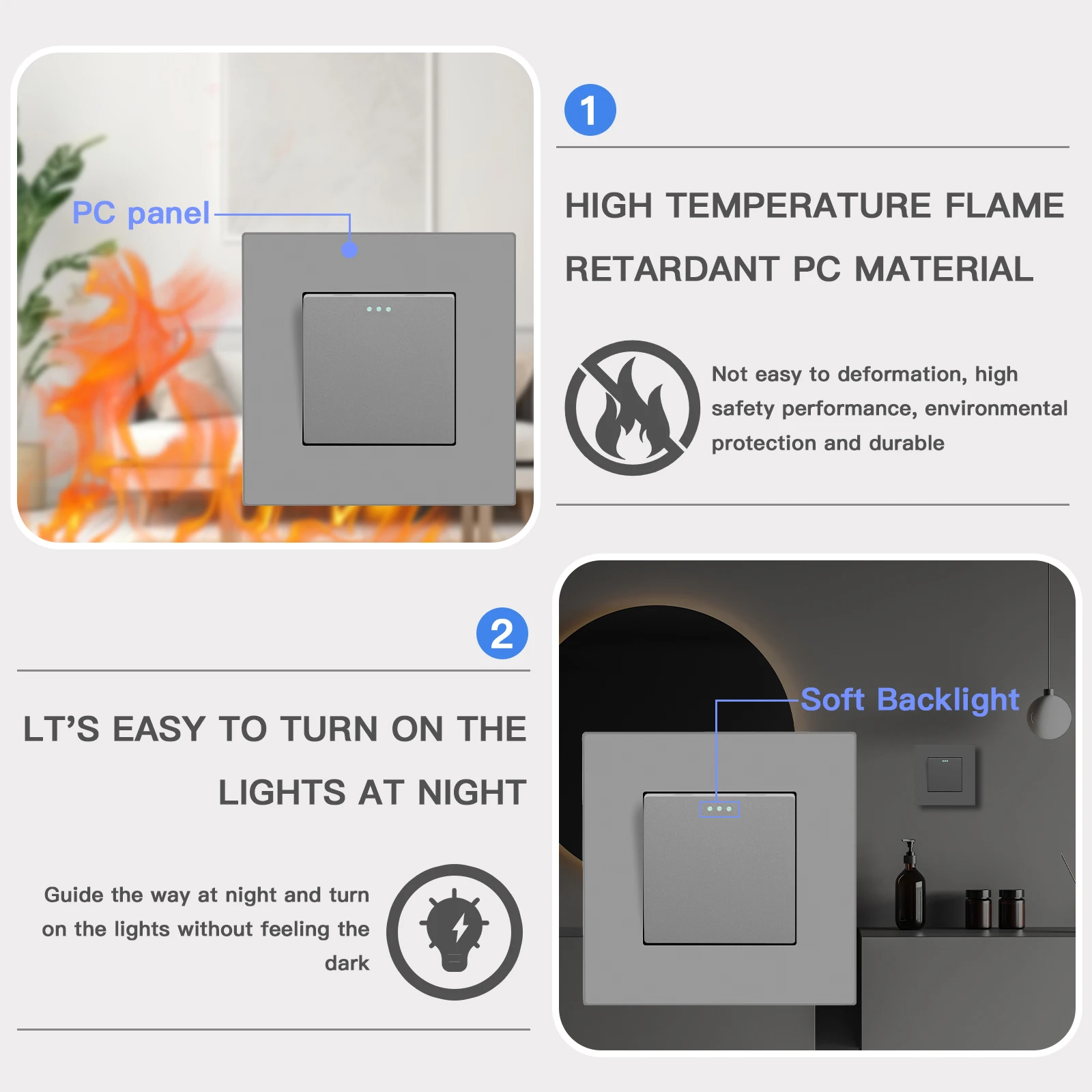 PC panel

1

HIGH TEMPERATURE FLAME RETARDANT PC MATERIAL

Not easy to deformation, high safety performance, environmental protection and durable

2

LT'S EASY TO TURN ON THE LIGHTS AT NIGHT

Guide the way at night and turn on the lights without feeling the dark

Soft Backlight