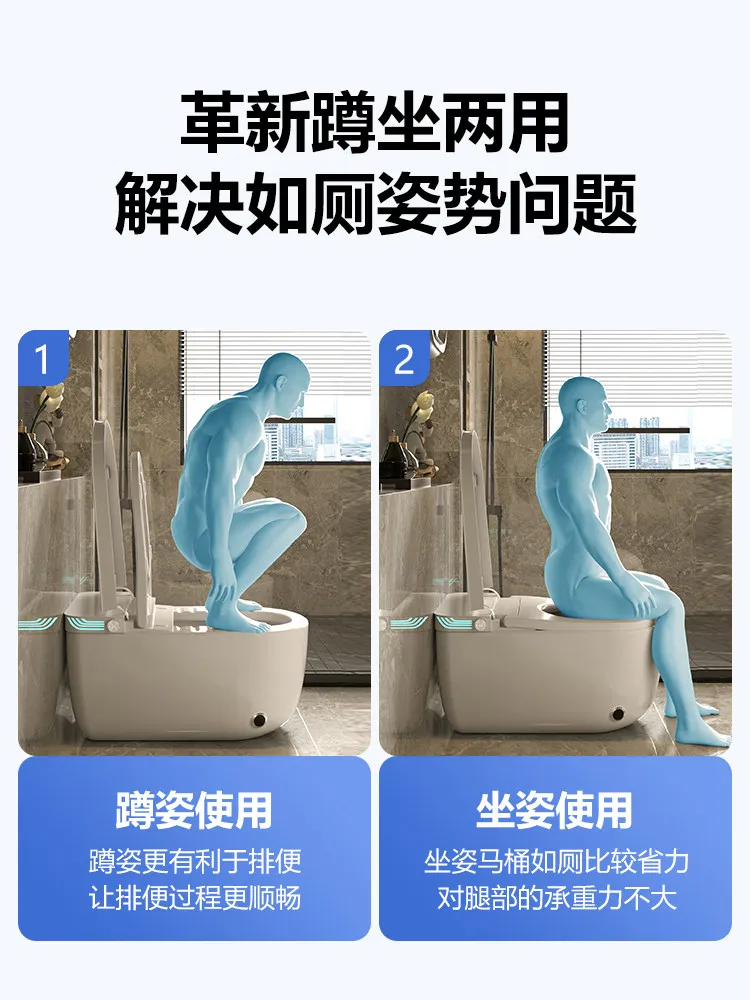 革新蹲坐两用
解决如厕姿势问题

1

蹲姿使用
蹲姿更有利于排便
让排便过程更顺畅

2

坐姿使用
坐姿马桶如厕比较省力
对腿部的承重力不大