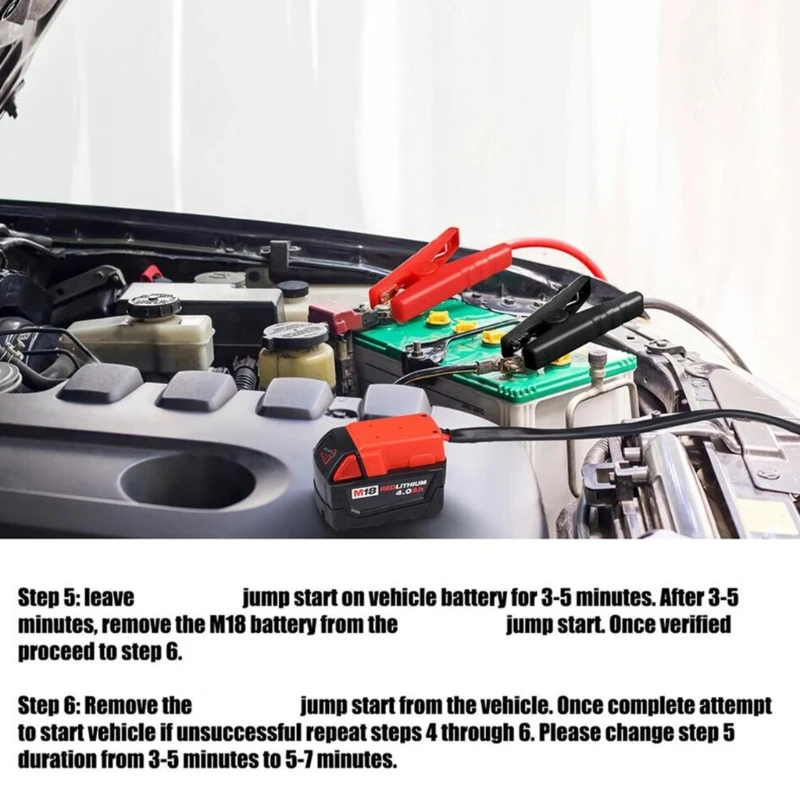 M18 REDLITHIUM 4.0Ah

Step 5: leave jump start on vehicle battery for 3-5 minutes. After 3-5 minutes, remove the M18 battery from the jump start. Once verified proceed to step 6.

Step 6: Remove the jump start from the vehicle. Once complete attempt to start vehicle if unsuccessful repeat steps 4 through 6. Please change step 5 duration from 3-5 minutes to 5-7 minutes.