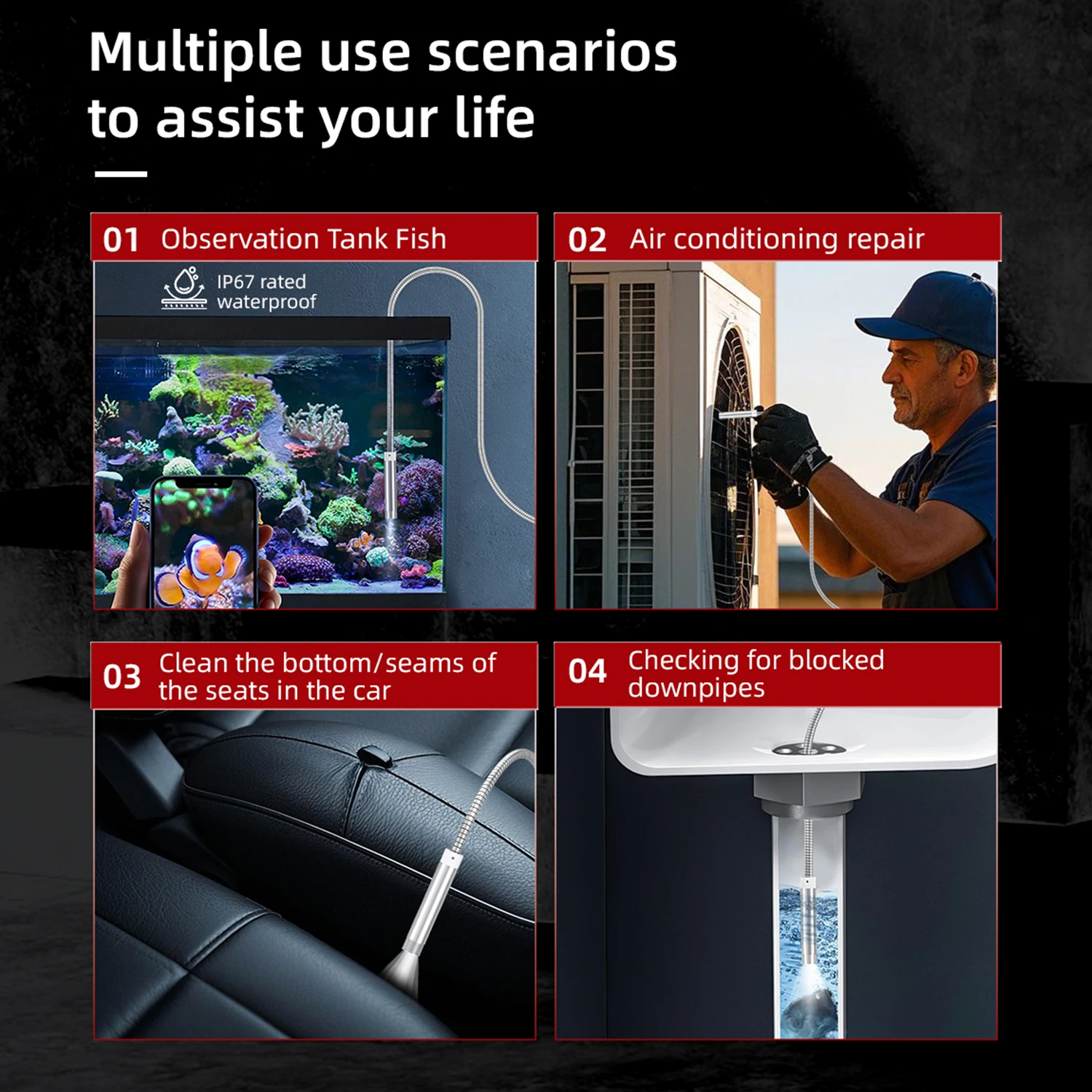 Multiple use scenarios to assist your life

01 Observation Tank Fish

IP67 rated waterproof

02 Air conditioning repair

03 Clean the bottom/seams of the seats in the car

04 Checking for blocked downpipes