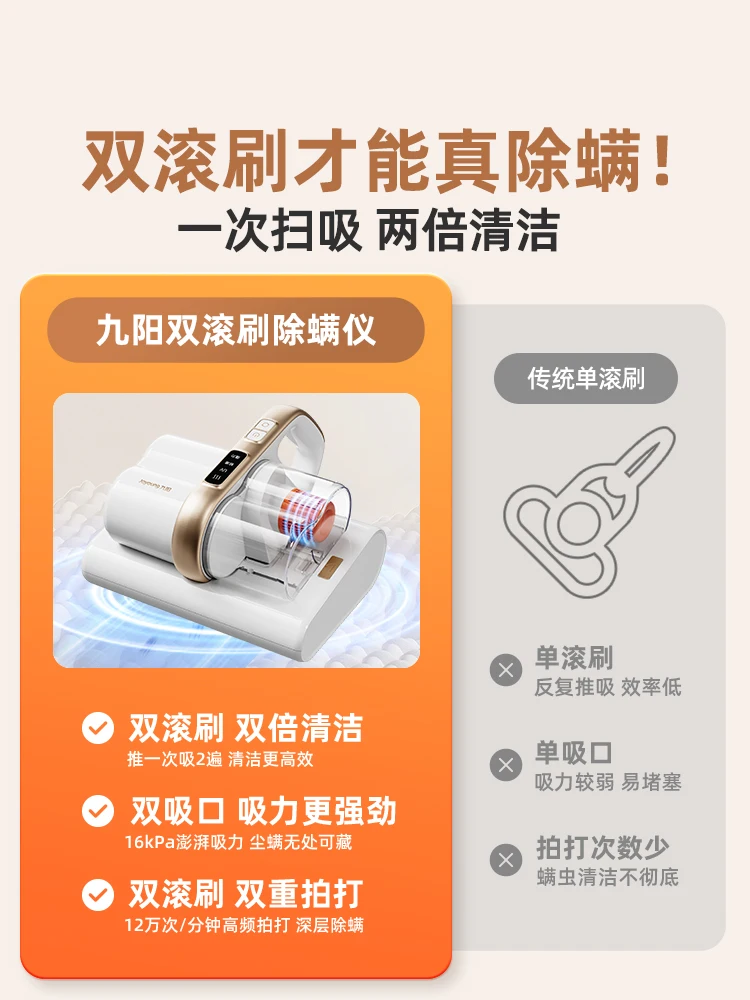 双滚刷才能真除螨！
一次扫吸 两倍清洁

九阳双滚刷除螨仪

Joyoung 九阳

双滚刷 双倍清洁
推一次吸2遍 清洁更高效

双吸口 吸力更强劲
16kPa澎湃吸力 尘螨无处可藏

双滚刷 双重拍打
12万次/分钟高频拍打 深层除螨

传统单滚刷

单滚刷
反复推吸 效率低

单吸口
吸力较弱 易堵塞

拍打次数少
螨虫清洁不彻底