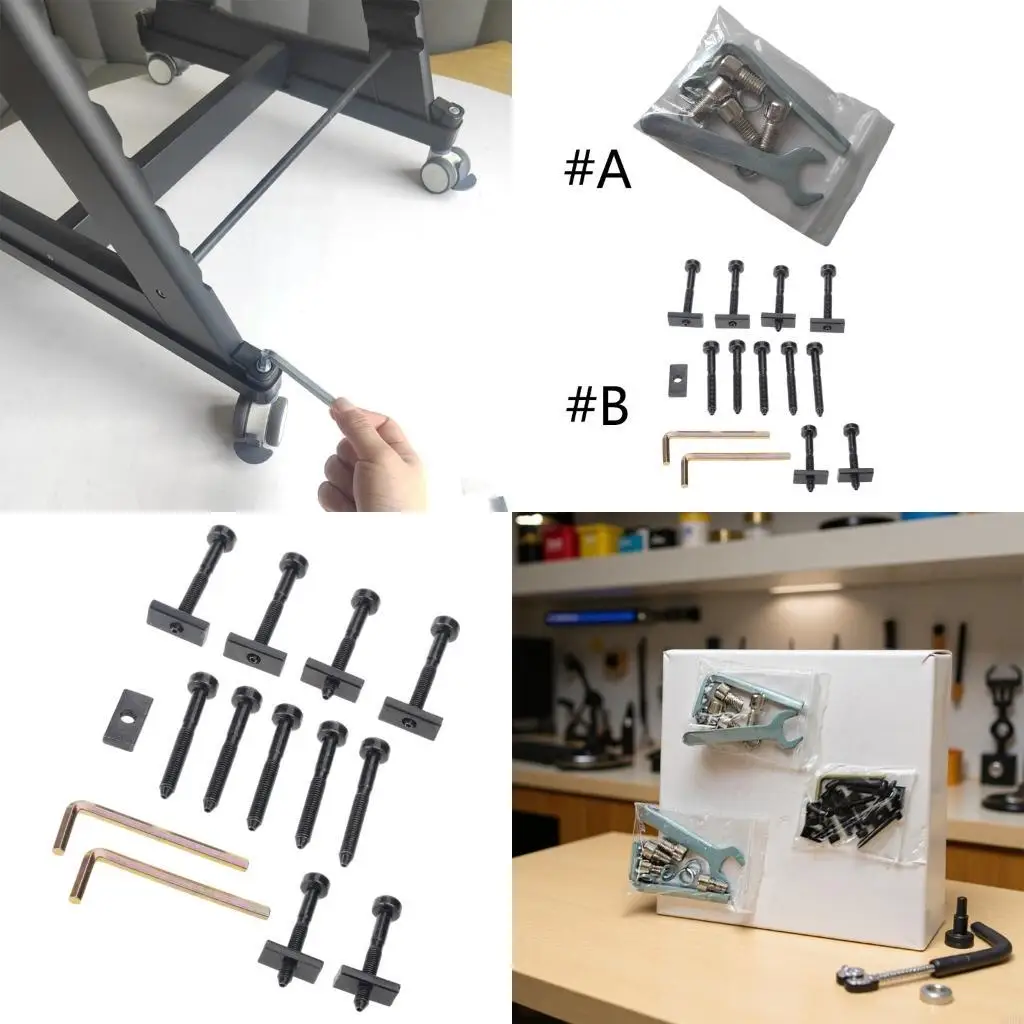 #A

#B