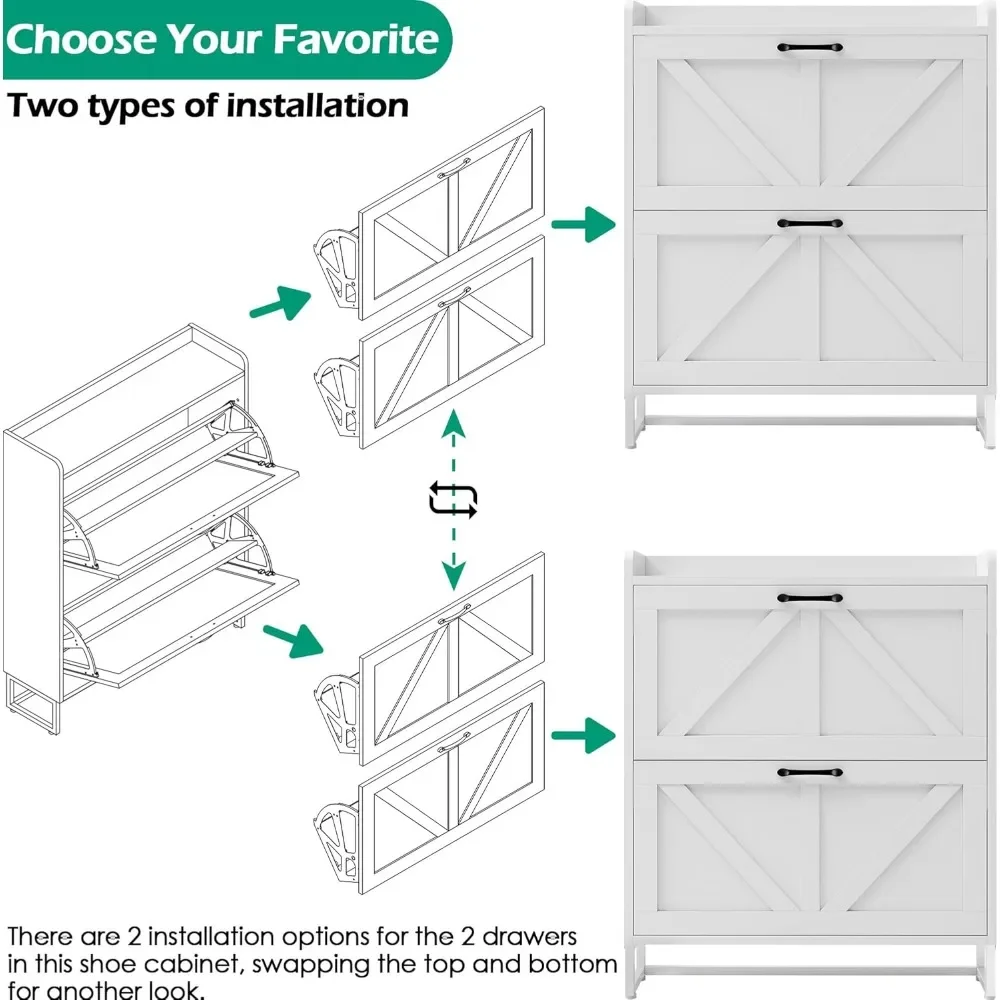 Choose Your Favorite

Two types of installation

There are 2 installation options for the 2 drawers in this shoe cabinet, swapping the top and bottom for another look.