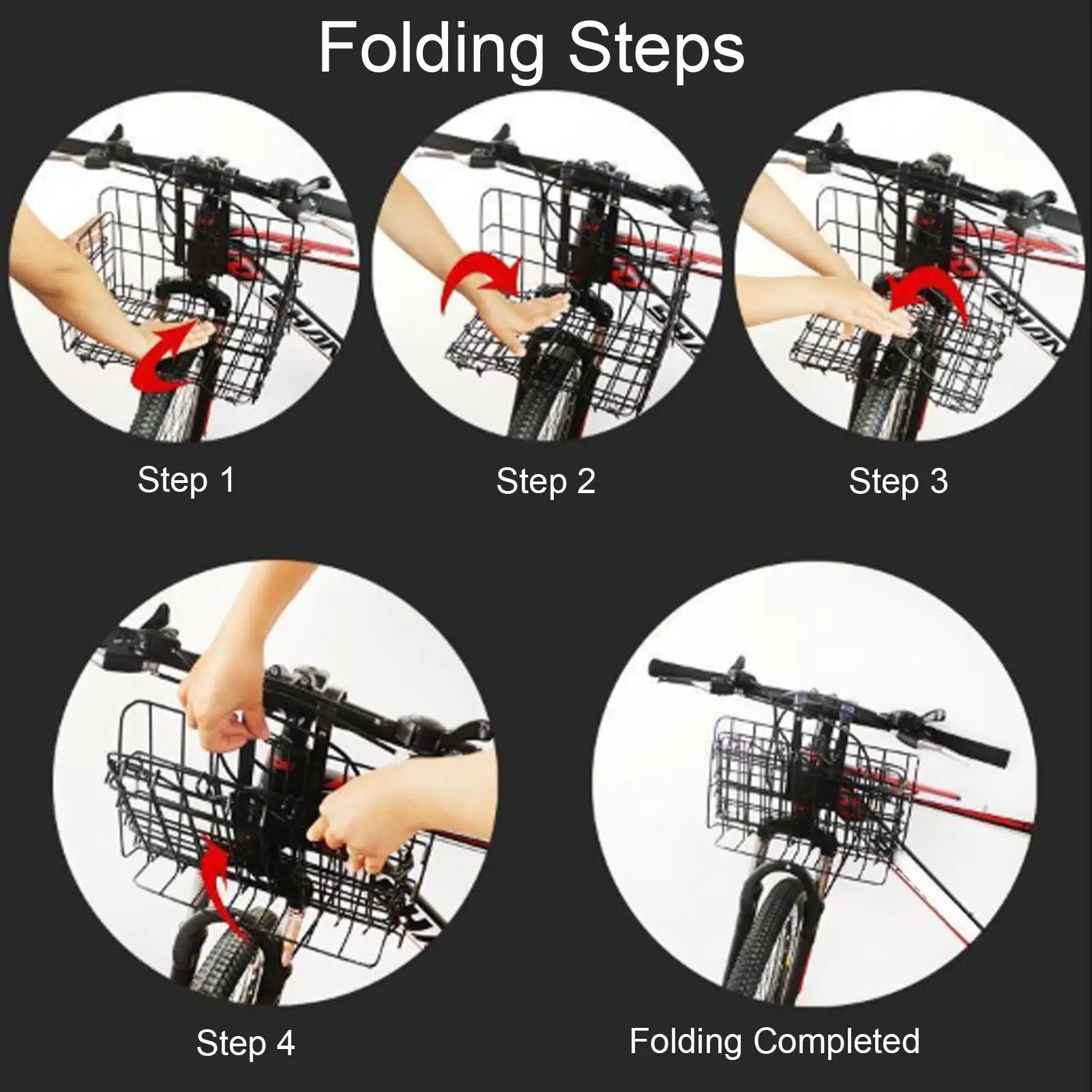 Folding Steps

Step 1

Step 2

Step 3

Step 4

Folding Completed