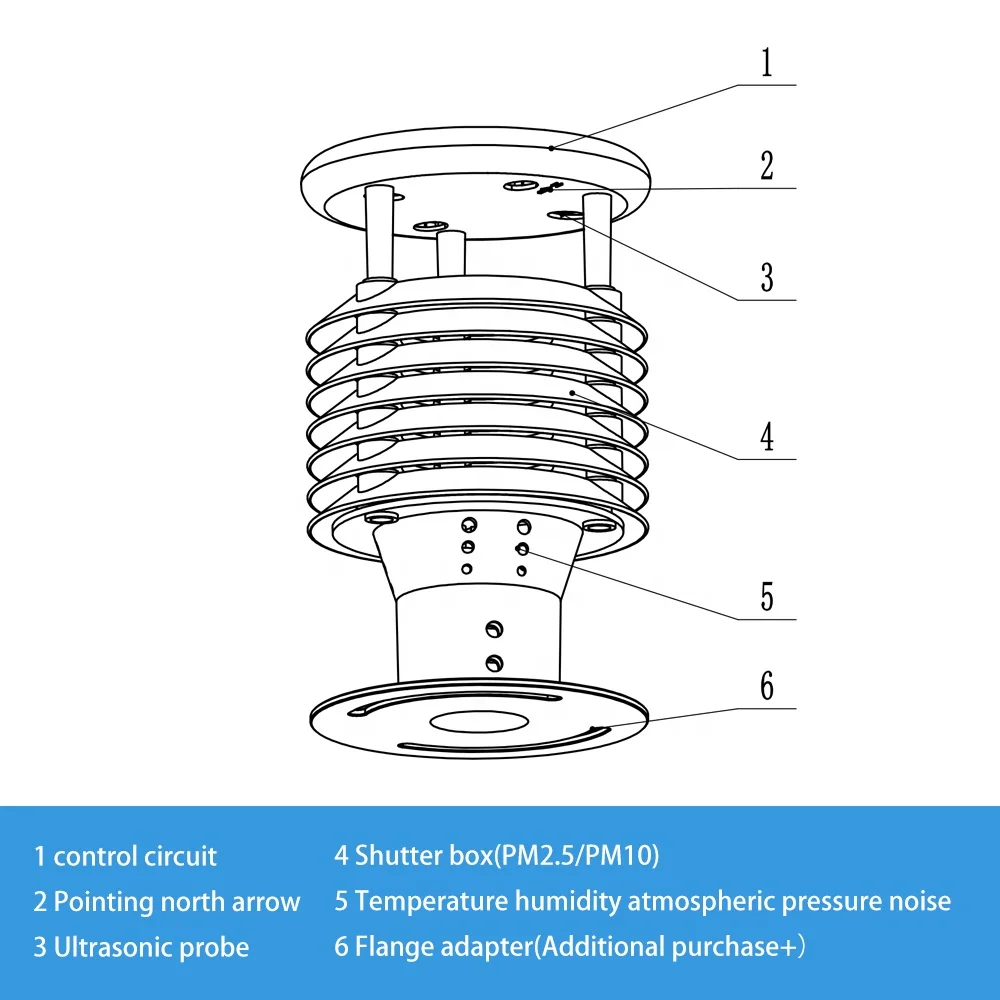 1
2
3
4
5
6

1 control circuit
2 Pointing north arrow
3 Ultrasonic probe

4 Shutter box(PM2.5/PM10)
5 Temperature humidity atmospheric pressure noise
6 Flange adapter(Additional purchase+)