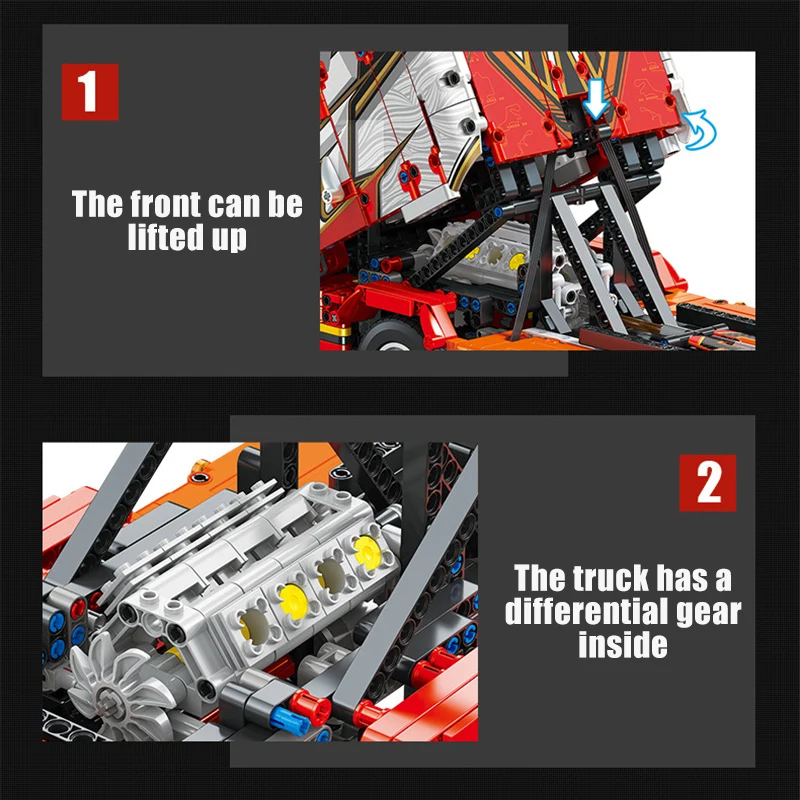 1

The front can be lifted up

2

The truck has a differential gear inside