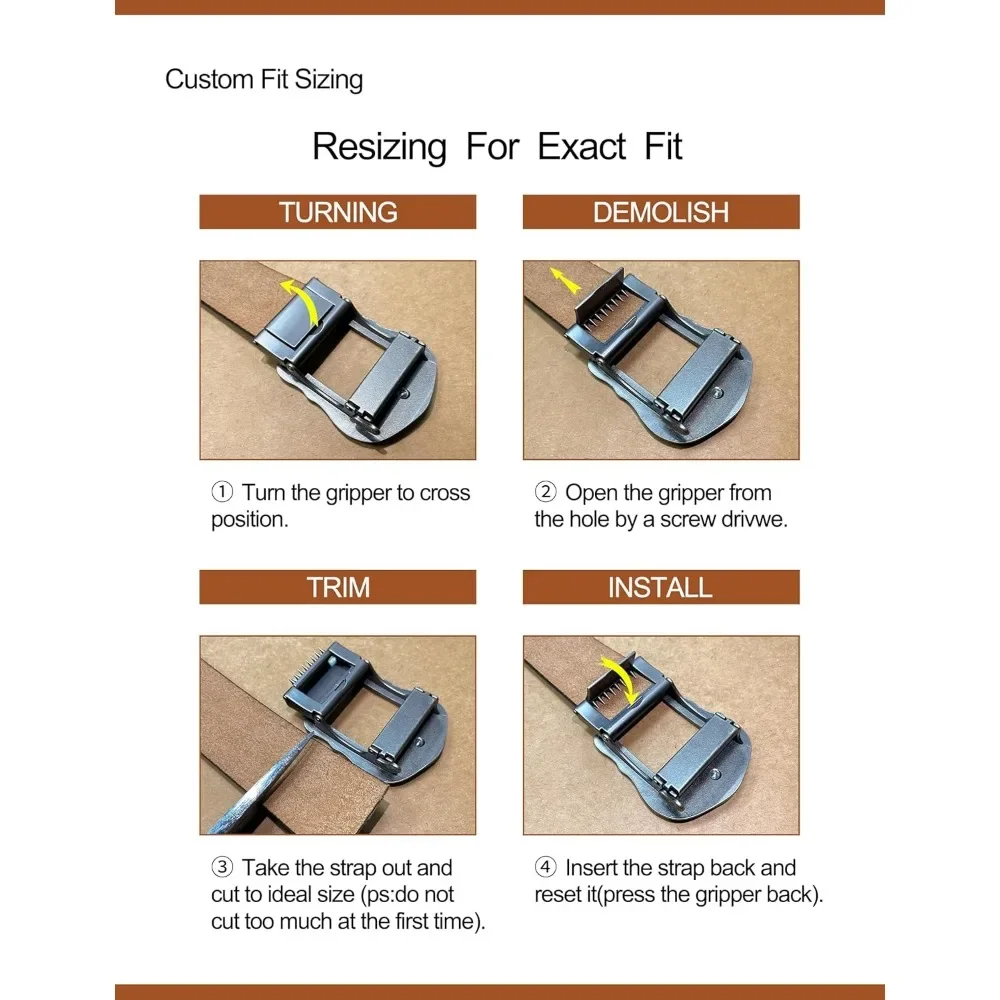 Custom Fit Sizing

Resizing For Exact Fit

TURNING

① Turn the gripper to cross position.

DEMOLISH

② Open the gripper from the hole by a screw drivwe.

TRIM

③ Take the strap out and cut to ideal size (ps:do not cut too much at the first time).

INSTALL

④ Insert the strap back and reset it(press the gripper back).