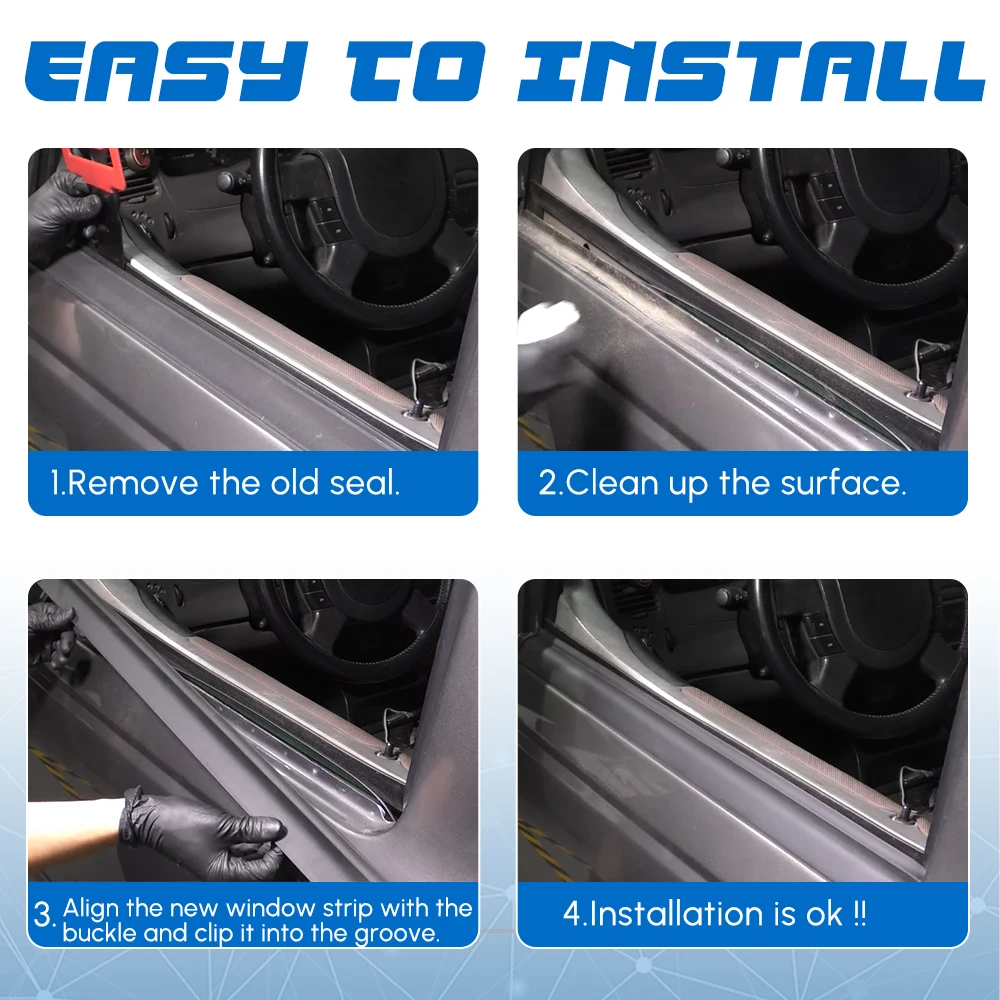 EASY TO INSTALL

1.Remove the old seal.

2.Clean up the surface.

3. Align the new window strip with the buckle and clip it into the groove.

4.Installation is ok !!