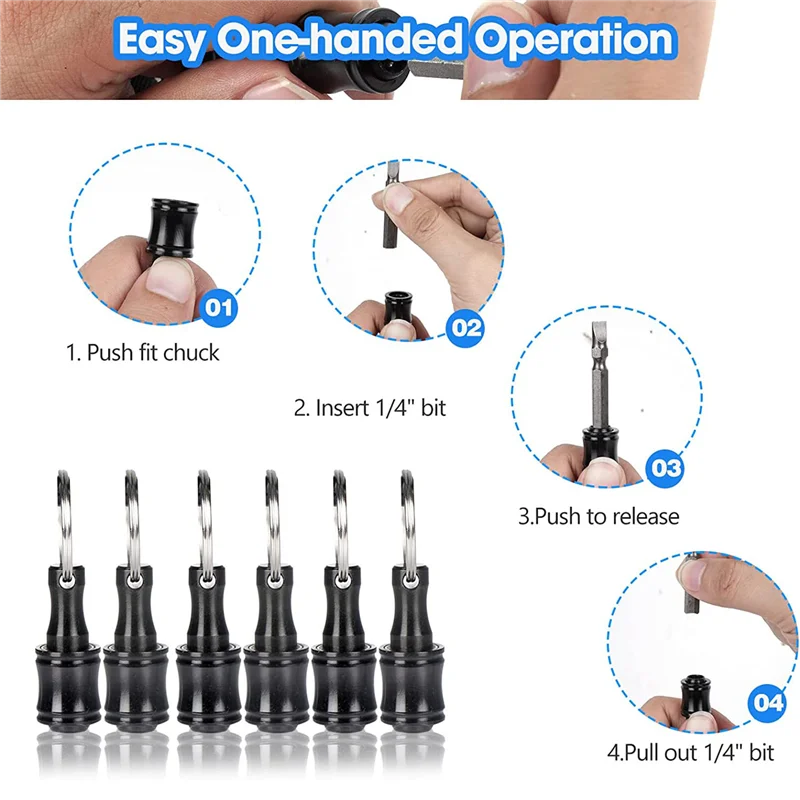 Easy One-handed Operation

01

1. Push fit chuck

02

2. Insert 1/4" bit

03

3.Push to release

04

4.Pull out 1/4" bit