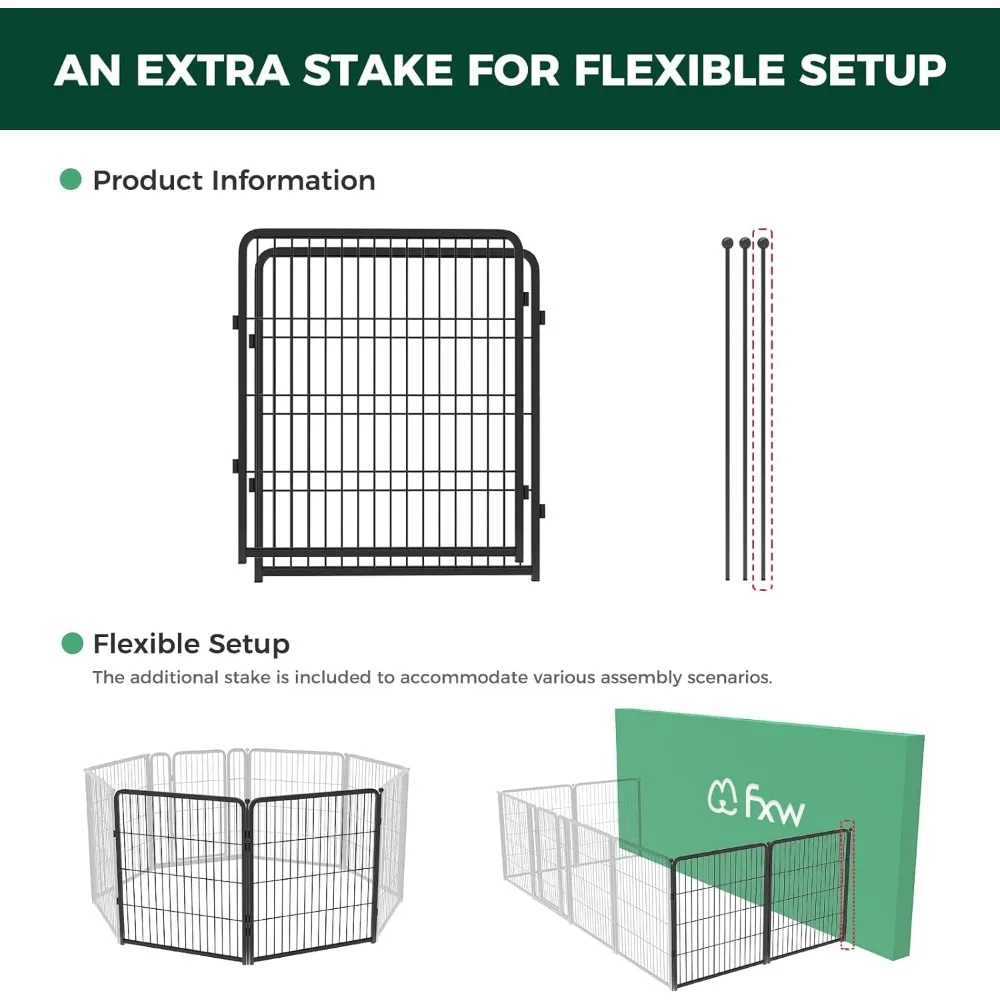 AN EXTRA STAKE FOR FLEXIBLE SETUP

Product Information

Flexible Setup

The additional stake is included to accommodate various assembly scenarios.

fxw