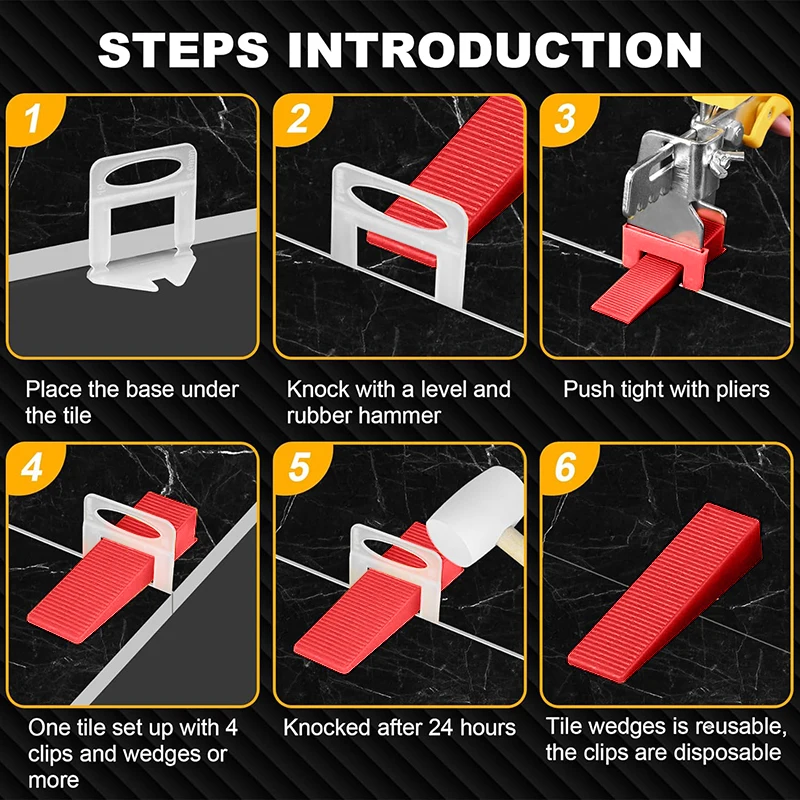 STEPS INTRODUCTION

1

Place the base under the tile

2

Knock with a level and rubber hammer

3

Push tight with pliers

4

One tile set up with 4 clips and wedges or more

5

Knocked after 24 hours

6

Tile wedges is reusable, the clips are disposable