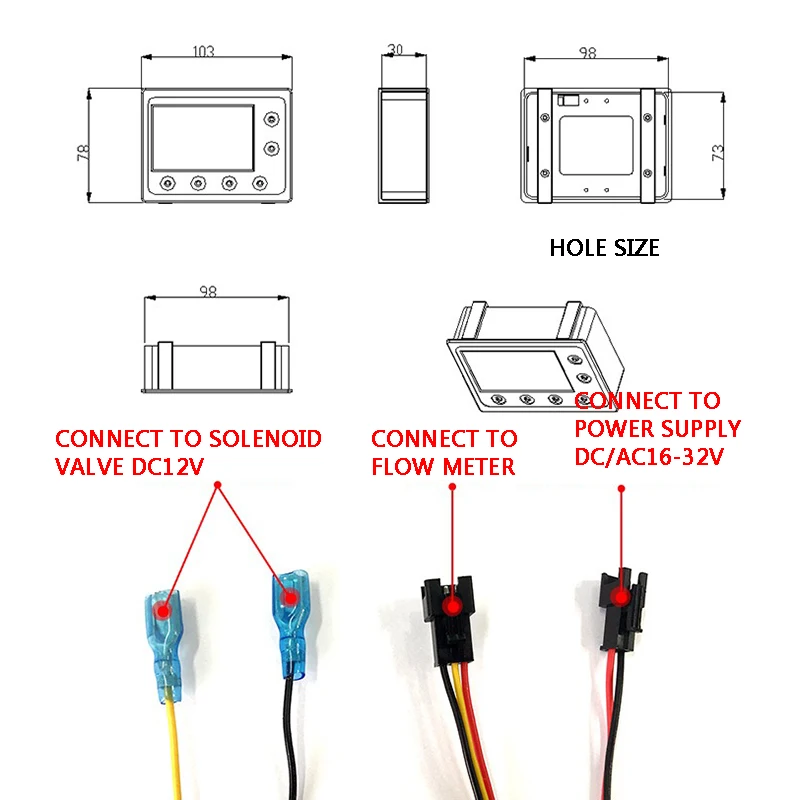 103

78

30

98

73

HOLE SIZE

98

CONNECT TO SOLENOID VALVE DC12V

CONNECT TO FLOW METER

CONNECT TO POWER SUPPLY DC/AC16-32V