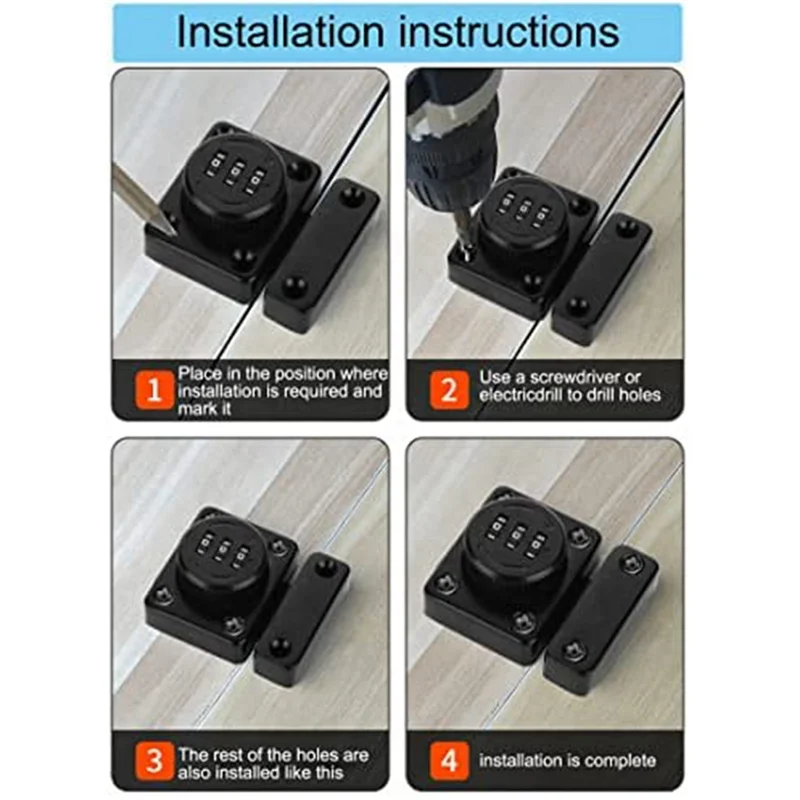 Installation instructions

1 Place in the position where installation is required and mark it

2 Use a screwdriver or electricdrill to drill holes

3 The rest of the holes are also installed like this

4 installation is complete