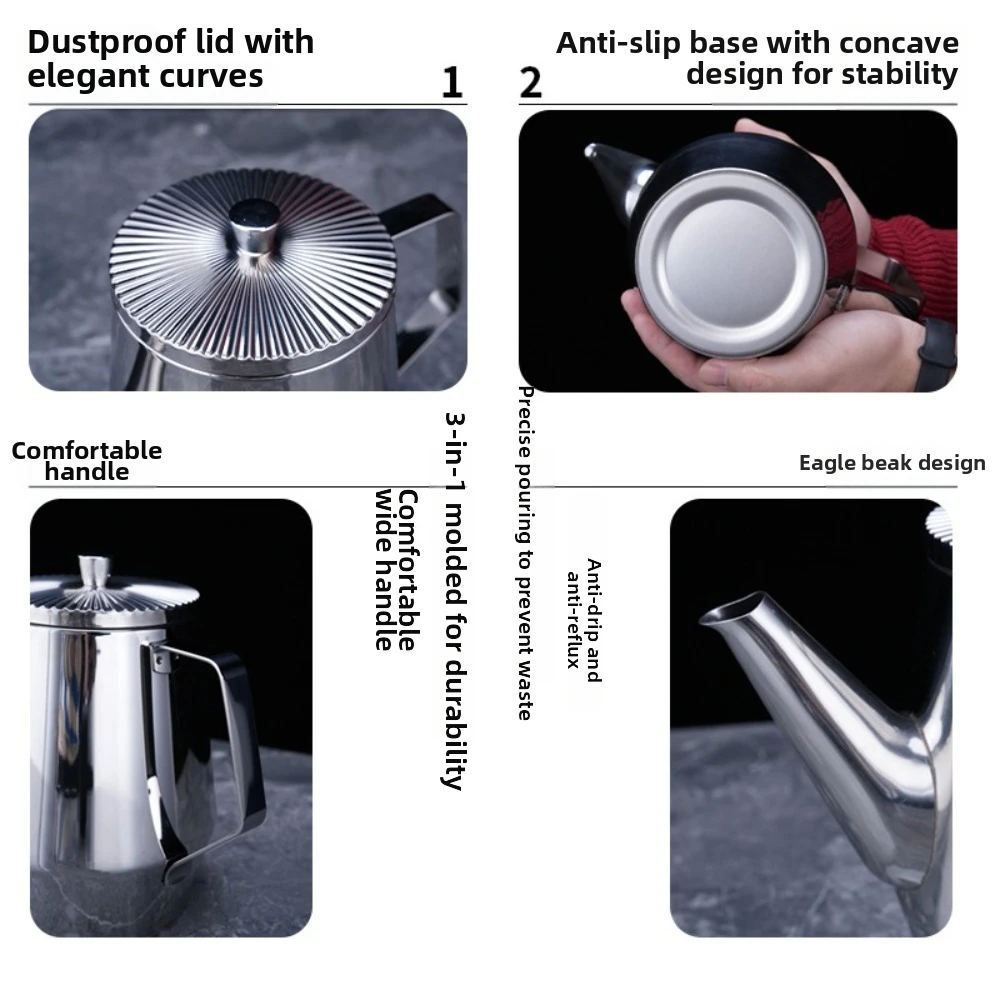 Dustproof lid with elegant curves

1

2

Anti-slip base with concave design for stability

Comfortable handle

3-in-1 molded for durability

Comfortable wide handle

Precise pouring to prevent waste

Anti-drip and anti-reflux

Eagle beak design