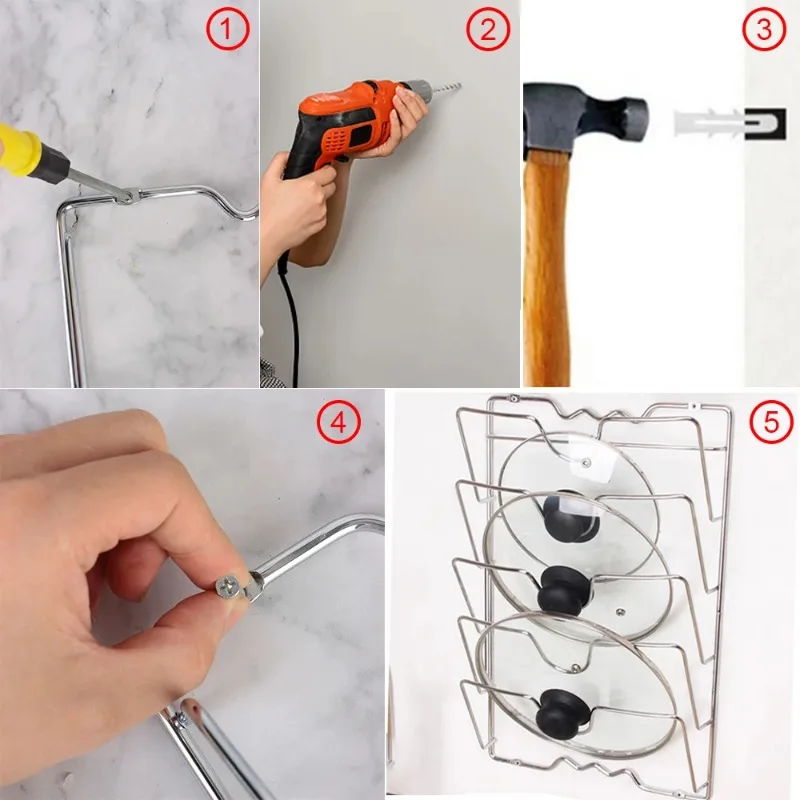 1
2
3
4
5