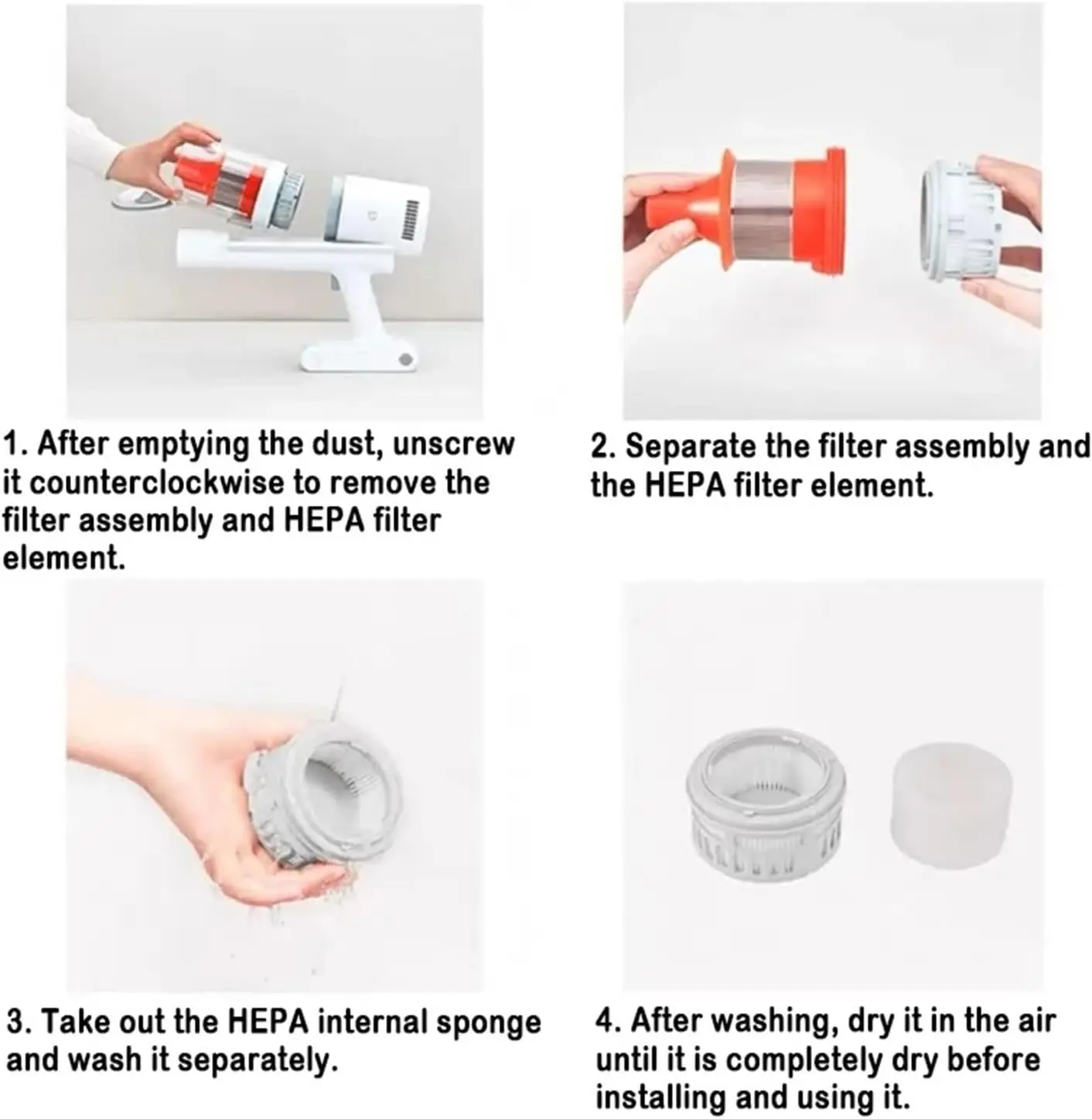 1. After emptying the dust, unscrew it counterclockwise to remove the filter assembly and HEPA filter element.

2. Separate the filter assembly and the HEPA filter element.

3. Take out the HEPA internal sponge and wash it separately.

4. After washing, dry it in the air until it is completely dry before installing and using it.