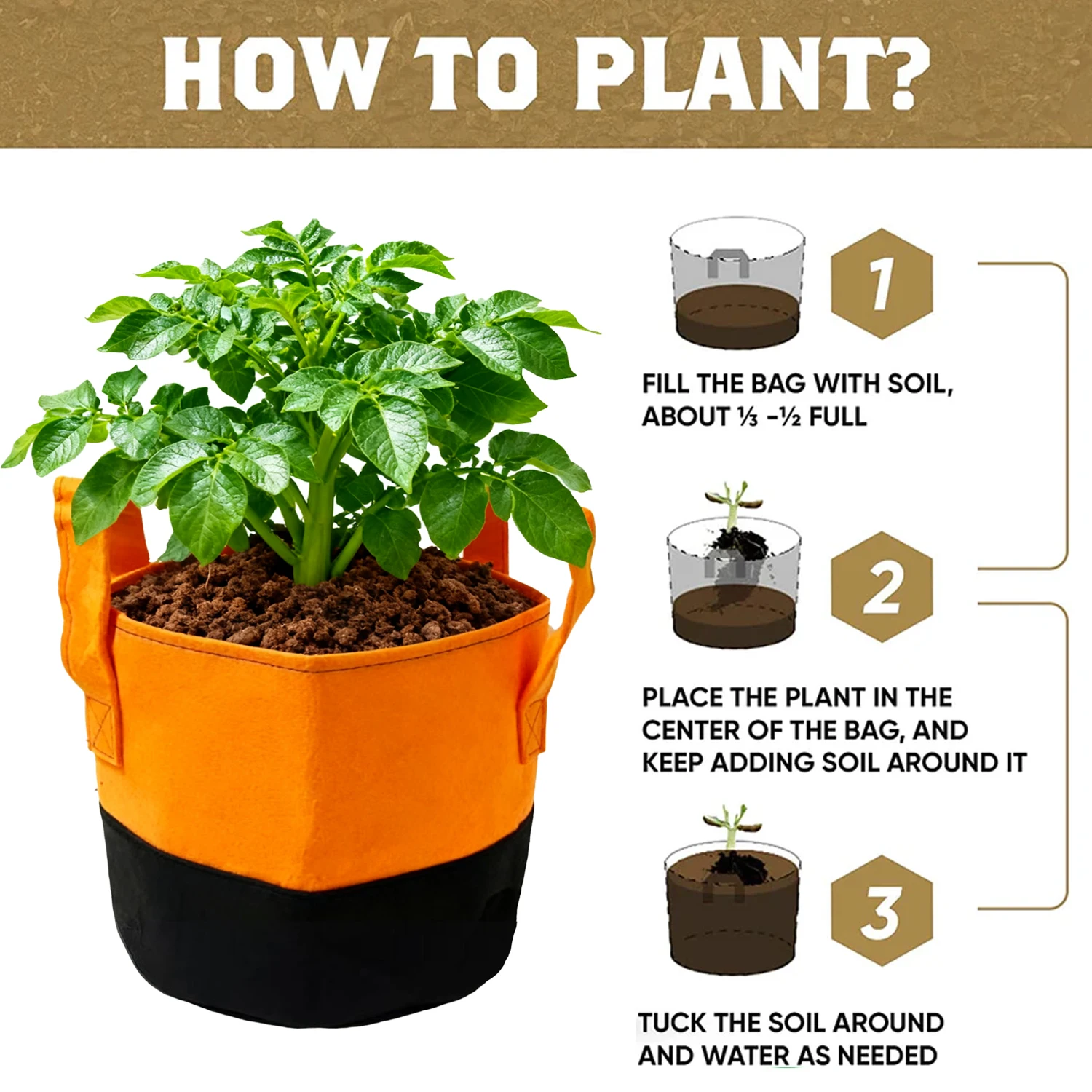 HOW TO PLANT?

1

FILL THE BAG WITH SOIL, ABOUT ⅓ -½ FULL

2

PLACE THE PLANT IN THE CENTER OF THE BAG, AND KEEP ADDING SOIL AROUND IT

3

TUCK THE SOIL AROUND AND WATER AS NEEDED