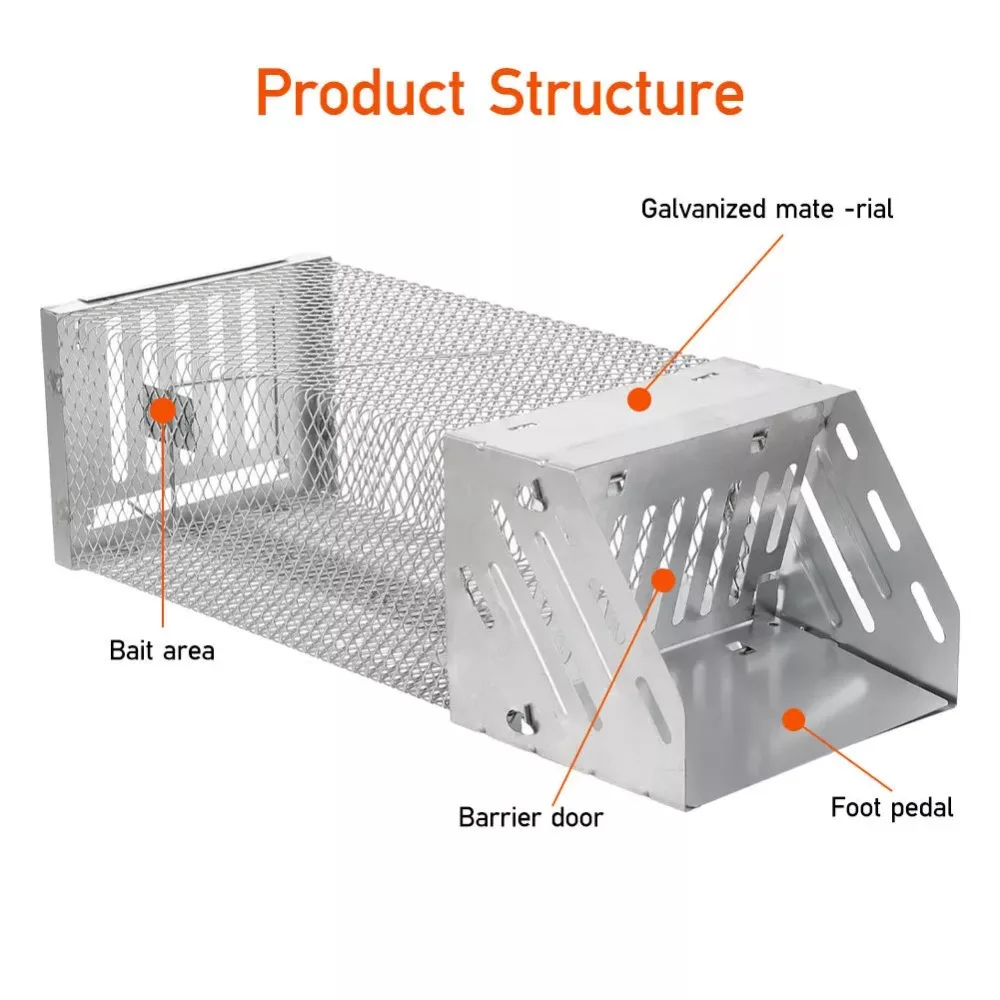 Product Structure

Galvanized mate -rial

Bait area

Barrier door

Foot pedal