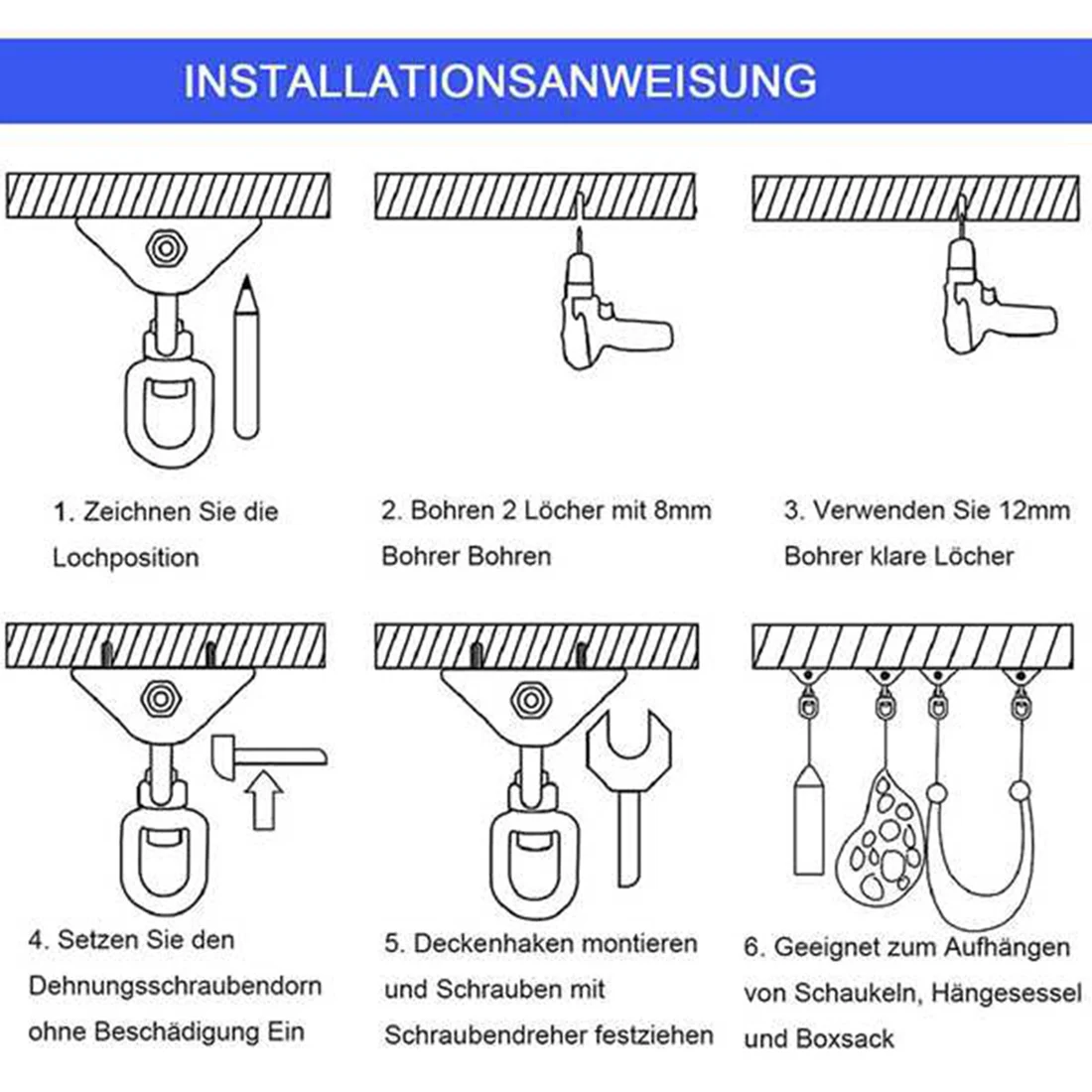 INSTALLATIONSANWEISUNG

1. Zeichnen Sie die Lochposition

2. Bohren 2 Löcher mit 8mm Bohrer Bohren

3. Verwenden Sie 12mm Bohrer klare Löcher

4. Setzen Sie den Dehnungsschraubendorn ohne Beschädigung Ein

5. Deckenhaken montieren und Schrauben mit Schraubendreher festziehen

6. Geeignet zum Aufhängen von Schaukeln, Hängesessel und Boxsack