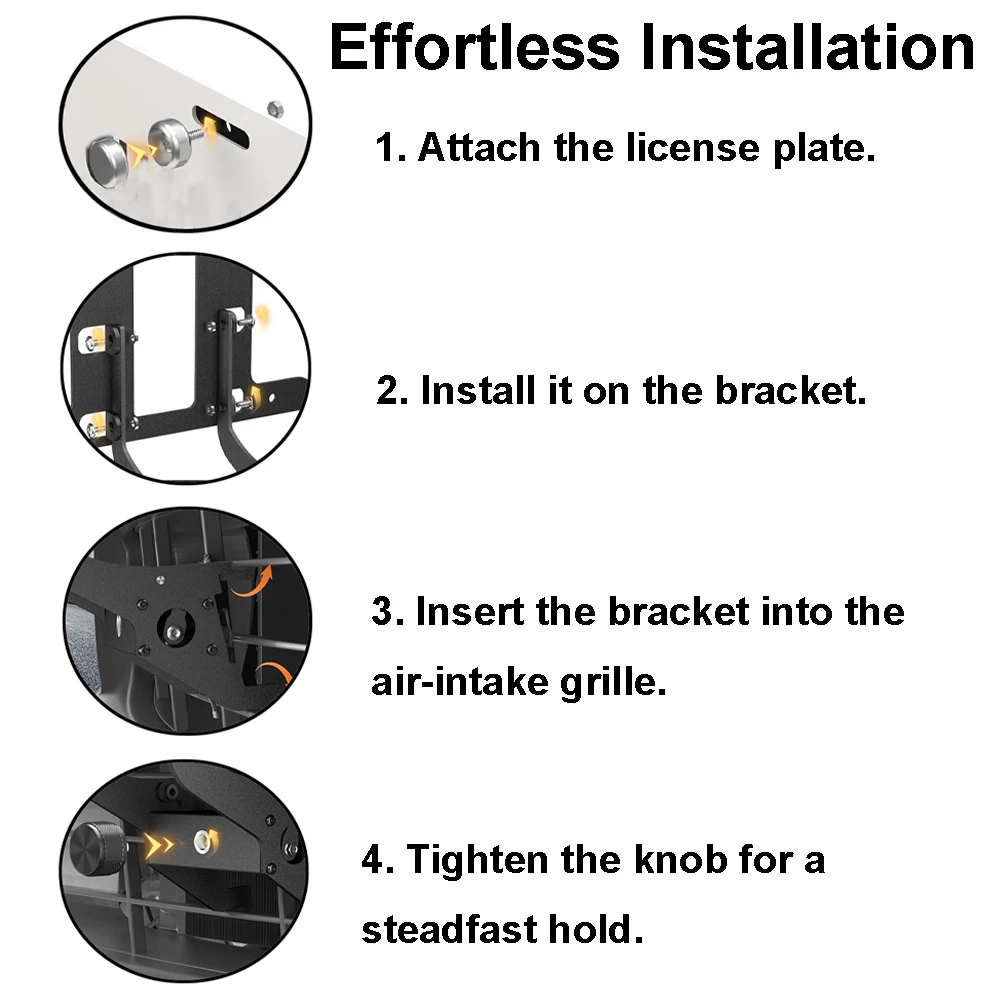 Effortless Installation

1. Attach the license plate.

2. Install it on the bracket.

3. Insert the bracket into the air-intake grille.

4. Tighten the knob for a steadfast hold.