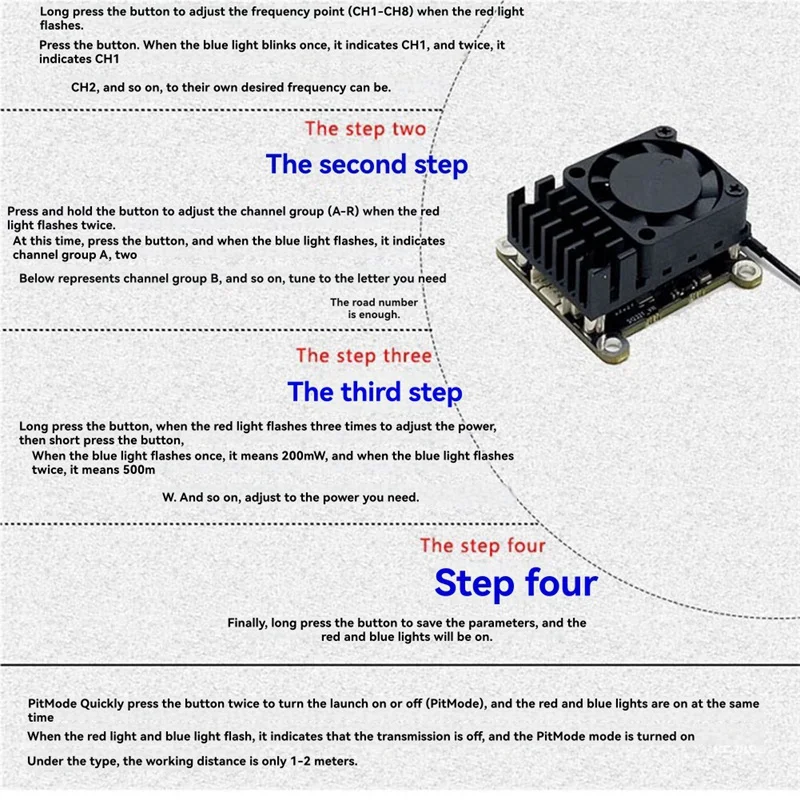 Long press the button to adjust the frequency point (CH1-CH8) when the red light flashes.

Press the button. When the blue light blinks once, it indicates CH1, and twice, it indicates CH1

CH2, and so on, to their own desired frequency can be.

The step two

The second step

Press and hold the button to adjust the channel group (A-R) when the red light flashes twice.

At this time, press the button, and when the blue light flashes, it indicates channel group A, two

Below represents channel group B, and so on, tune to the letter you need

The road number is enough.

The step three

The third step

Long press the button, when the red light flashes three times to adjust the power, then short press the button,

When the blue light flashes once, it means 200mW, and when the blue light flashes twice, it means 500m

W. And so on, adjust to the power you need.

The step four

Step four

Finally, long press the button to save the parameters, and the red and blue lights will be on.

PitMode Quickly press the button twice to turn the launch on or off (PitMode), and the red and blue lights are on at the same time

When the red light and blue light flash, it indicates that the transmission is off, and the PitMode mode is turned on

Under the type, the working distance is only 1-2 meters.