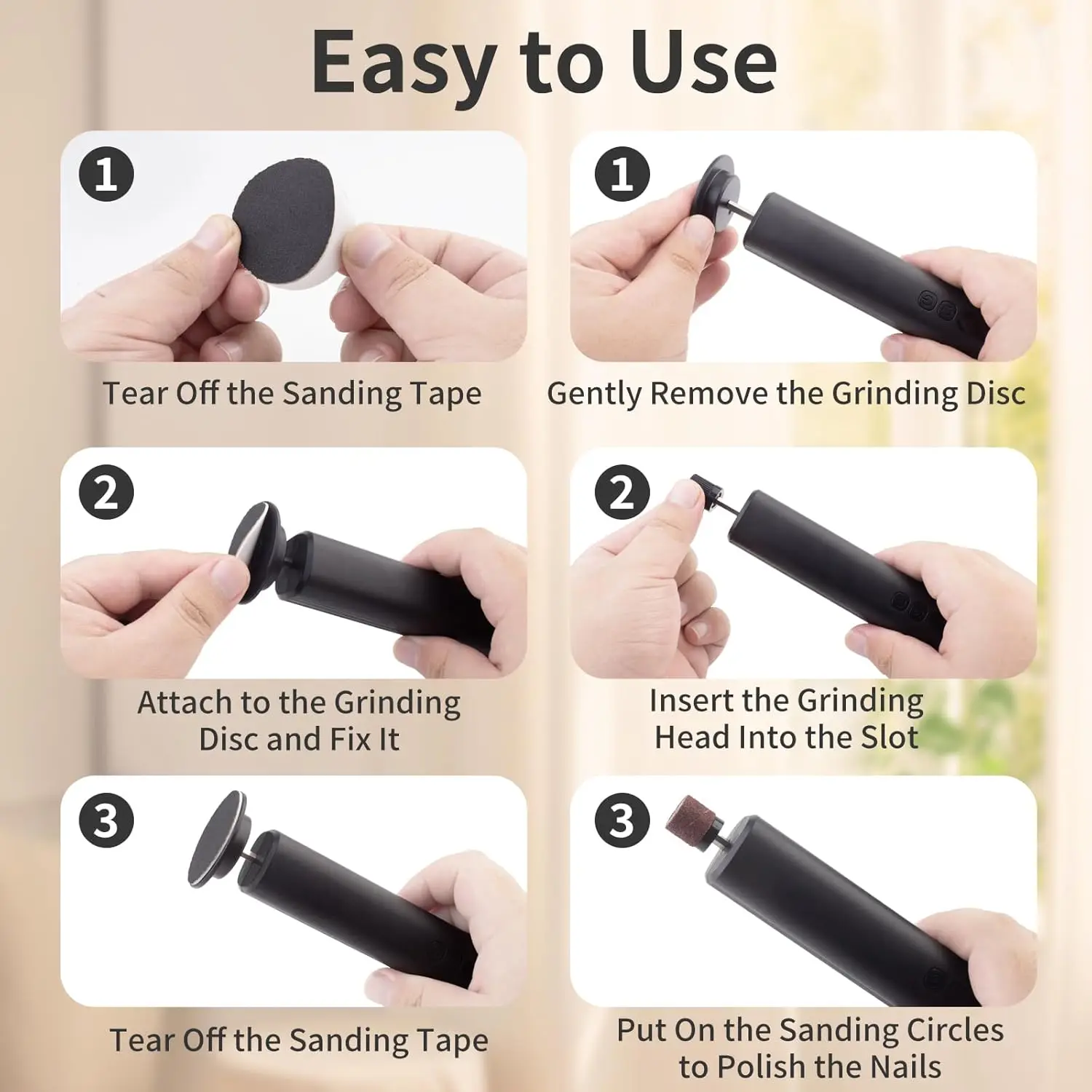 Easy to Use

1

Tear Off the Sanding Tape

2

Attach to the Grinding Disc and Fix It

3

Tear Off the Sanding Tape

1

Gently Remove the Grinding Disc

2

Insert the Grinding Head Into the Slot

3

Put On the Sanding Circles to Polish the Nails