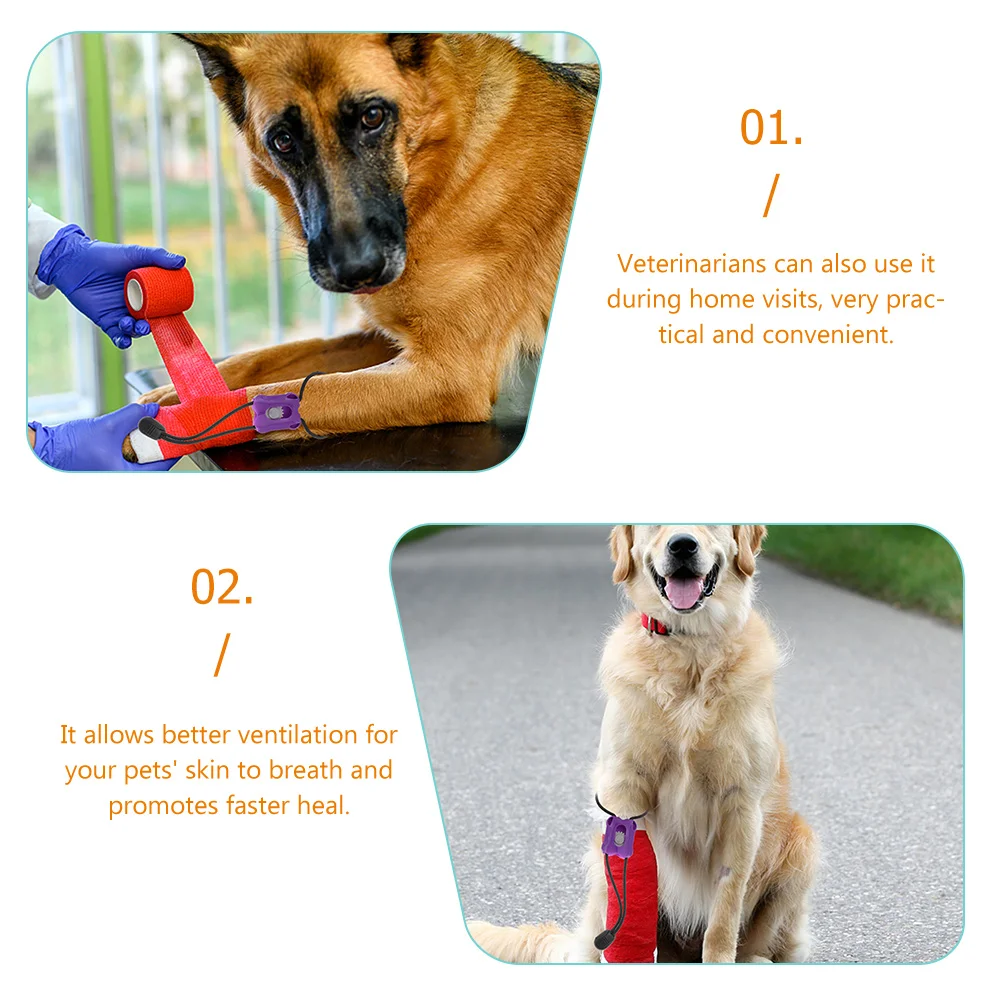 01.
/
Veterinarians can also use it during home visits, very practical and convenient.

02.
/
It allows better ventilation for your pets' skin to breath and promotes faster heal.