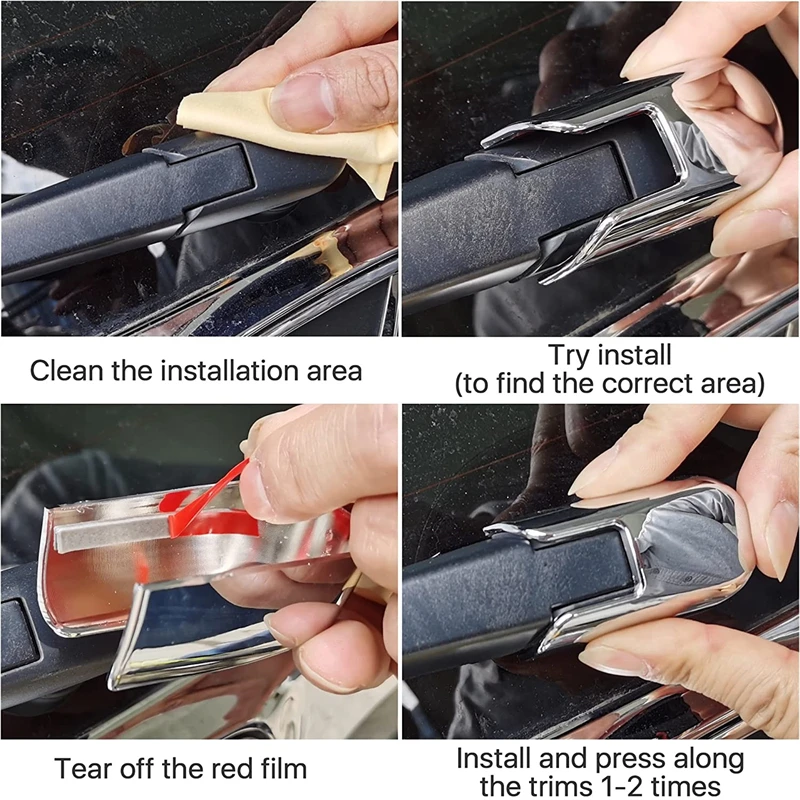 Clean the installation area

Try install
(to find the correct area)

Tear off the red film

Install and press along
the trims 1-2 times