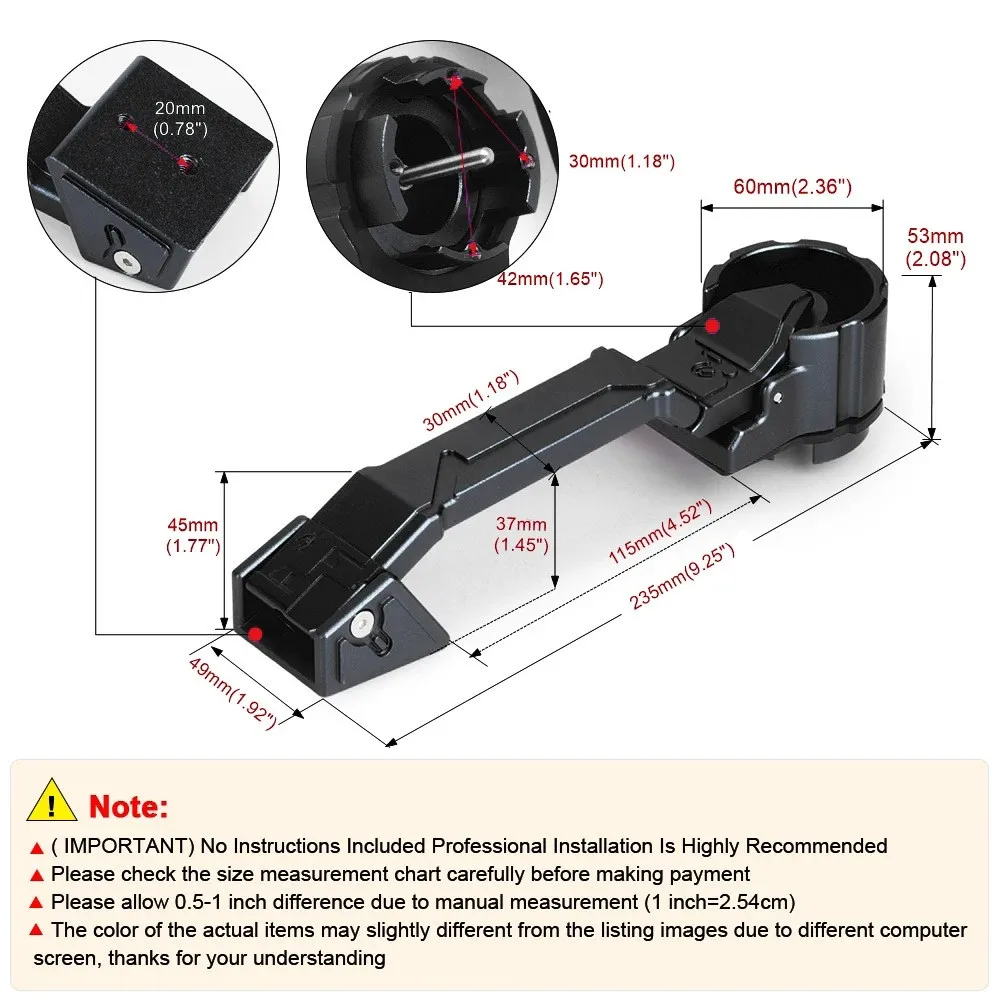 20mm
(0.78")

30mm(1.18")

42mm(1.65")

60mm(2.36")

53mm
(2.08")

30mm(1.18")

45mm
(1.77")

37mm
(1.45")

115mm(4.52")

235mm(9.25")

49mm(1.92")

Note:

▲ ( IMPORTANT) No Instructions Included Professional Installation Is Highly Recommended
▲ Please check the size measurement chart carefully before making payment
▲ Please allow 0.5-1 inch difference due to manual measurement (1 inch=2.54cm)
▲ The color of the actual items may slightly different from the listing images due to different computer screen, thanks for your understanding