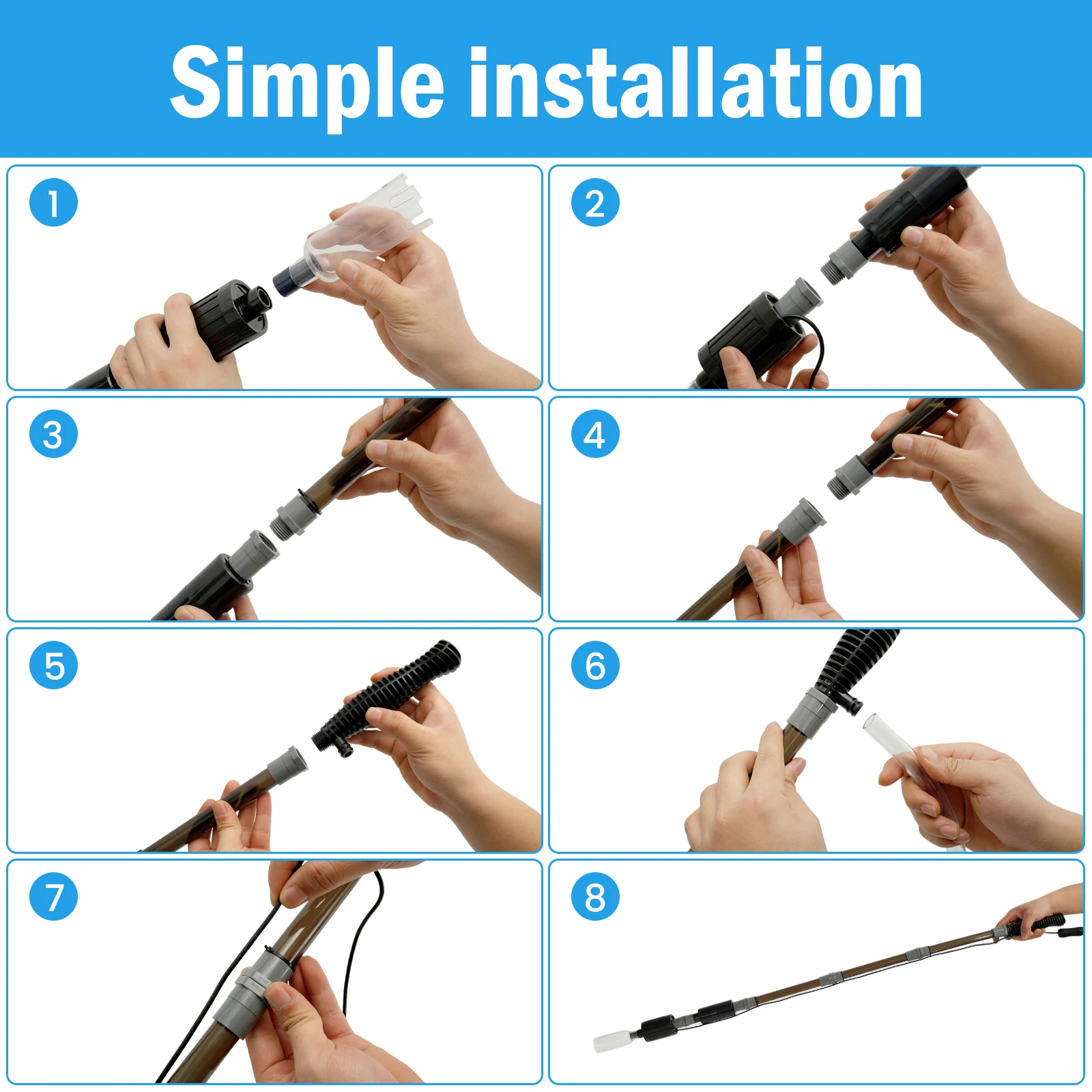 Simple installation

1

2

3

4

5

6

7

8