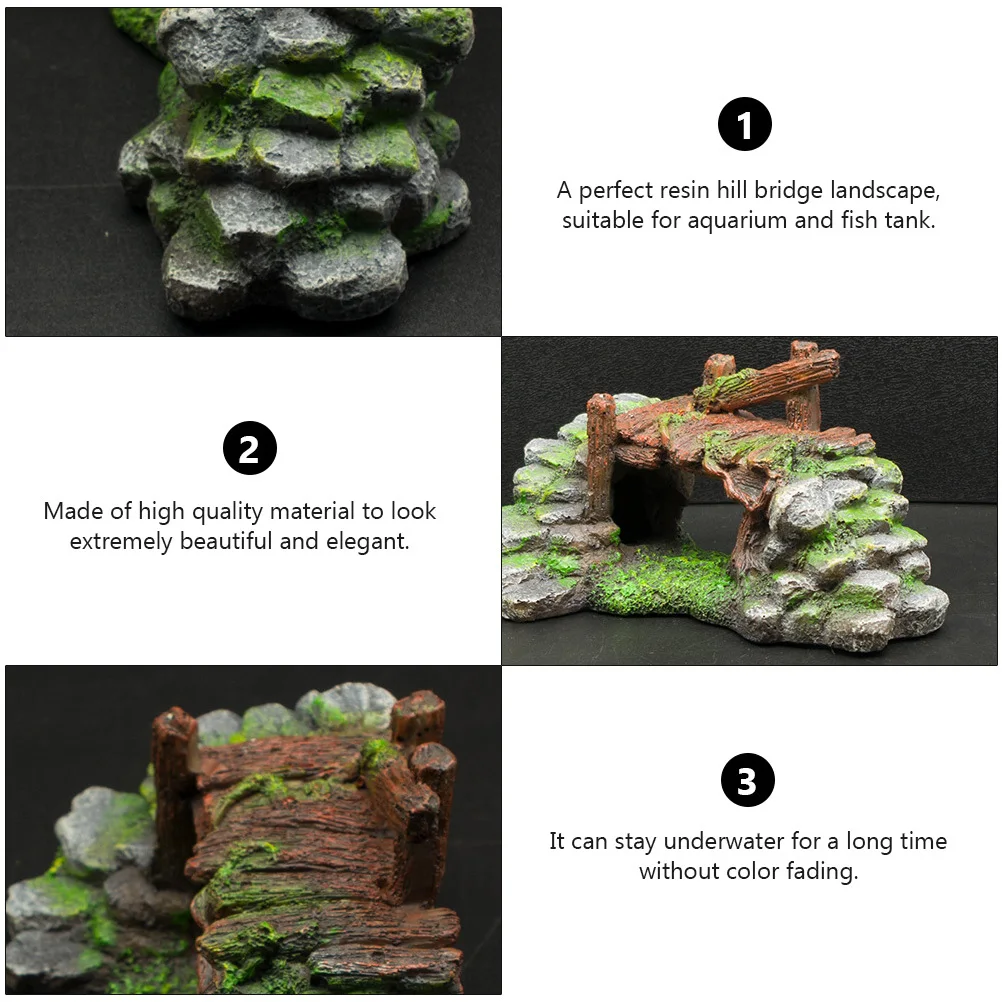 1

A perfect resin hill bridge landscape, suitable for aquarium and fish tank.

2

Made of high quality material to look extremely beautiful and elegant.

3

It can stay underwater for a long time without color fading.