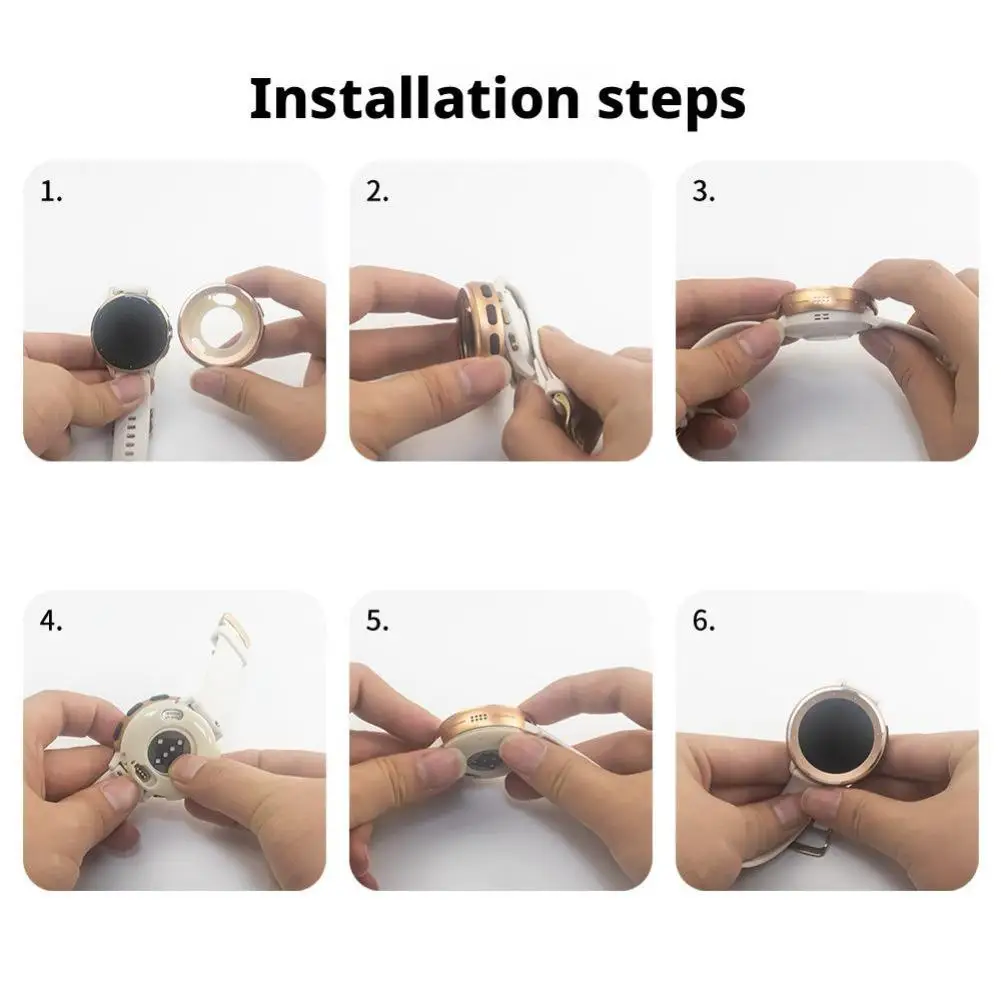 Installation steps

1.

2.

3.

4.

5.

6.