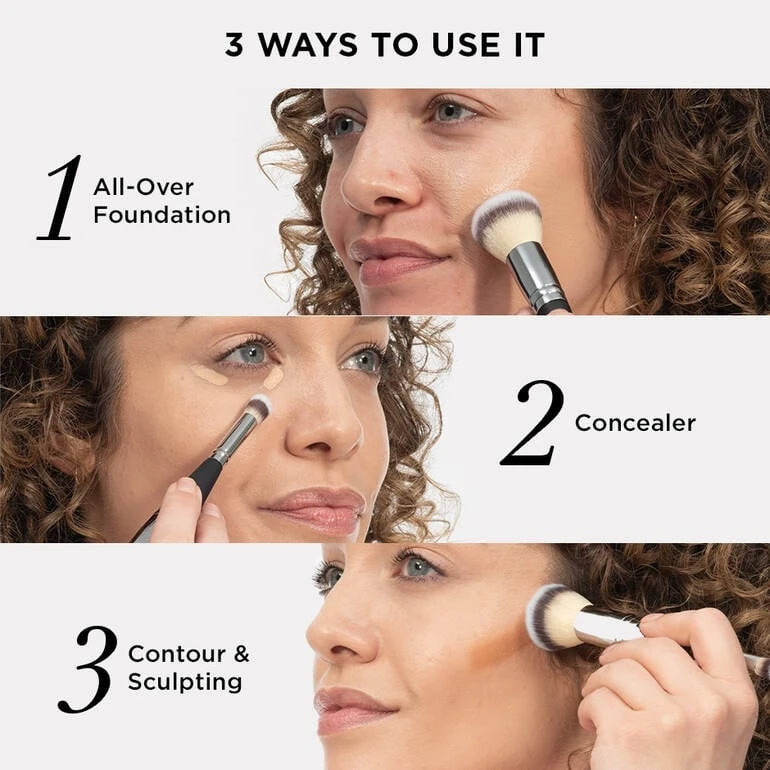 3 WAYS TO USE IT

1 All-Over Foundation

2 Concealer

3 Contour & Sculpting