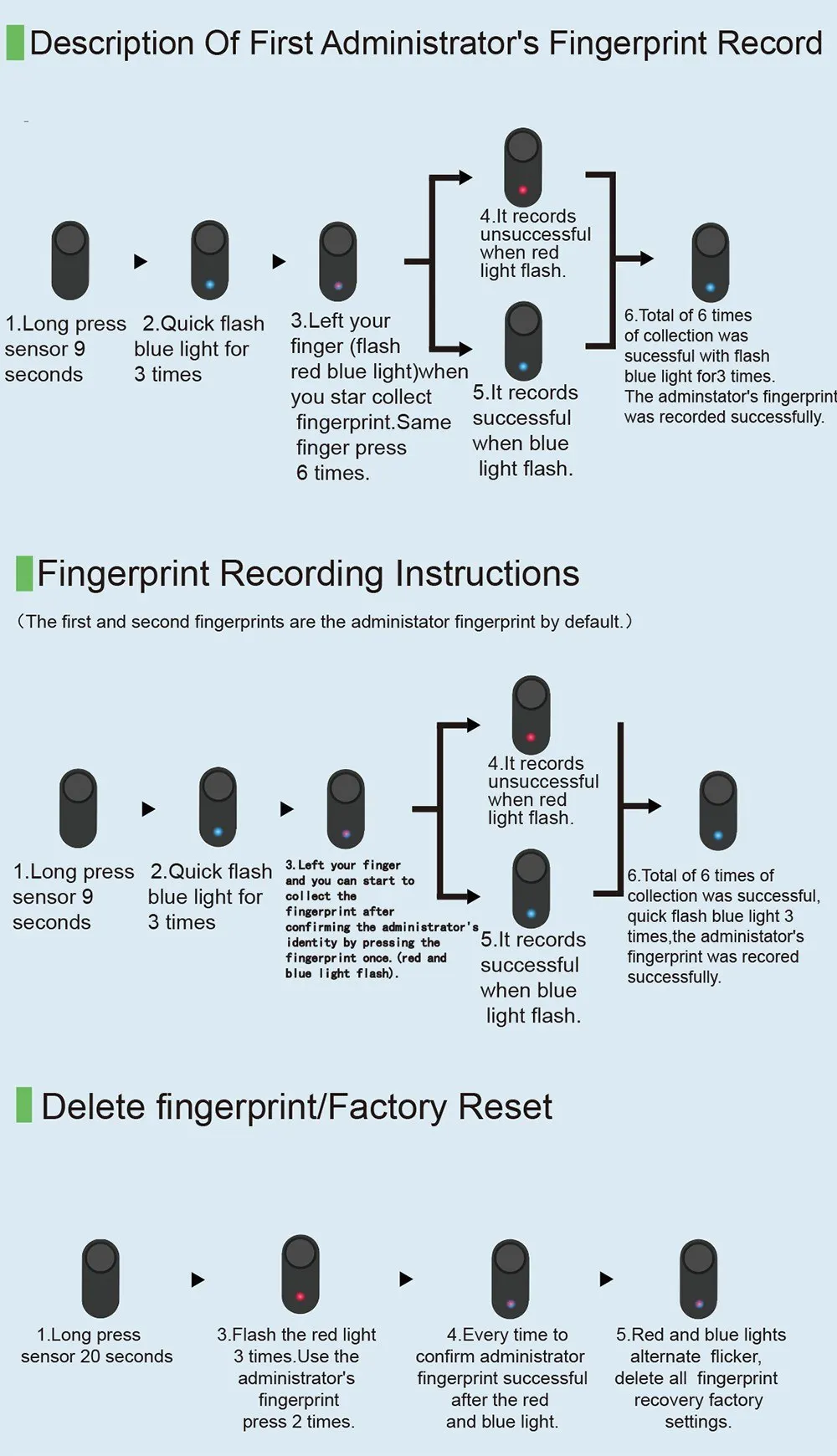 Description Of First Administrator's Fingerprint Record

1.Long press sensor 9 seconds

2.Quick flash blue light for 3 times

3.Left your finger (flash red blue light)when you star collect fingerprint.Same finger press 6 times.

4.It records unsuccessful when red light flash.

5.It records successful when blue light flash.

6.Total of 6 times of collection was sucessful with flash blue light for3 times. The adminstator's fingerprint was recorded successfully.

Fingerprint Recording Instructions

(The first and second fingerprints are the administator fingerprint by default.)

1.Long press sensor 9 seconds

2.Quick flash blue light for 3 times

3.Left your finger and you can start to collect the fingerprint after confirming the administrator's identity by pressing the fingerprint once.(red and blue light flash).

4.It records unsuccessful when red light flash.

5.It records successful when blue light flash.

6.Total of 6 times of collection was successful, quick flash blue light 3 times,the administator's fingerprint was recored successfully.

Delete fingerprint/Factory Reset

1.Long press sensor 20 seconds

3.Flash the red light 3 times.Use the administrator's fingerprint press 2 times.

4.Every time to confirm administrator fingerprint successful after the red and blue light.

5.Red and blue lights alternate flicker, delete all fingerprint recovery factory settings.