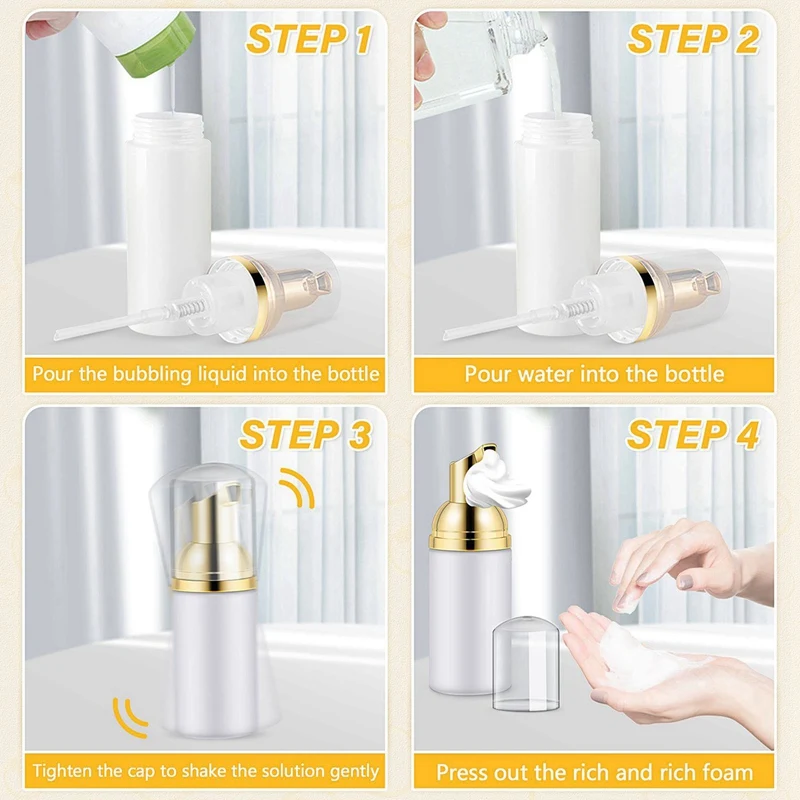 STEP 1

Pour the bubbling liquid into the bottle

STEP 2

Pour water into the bottle

STEP 3

Tighten the cap to shake the solution gently

STEP 4

Press out the rich and rich foam