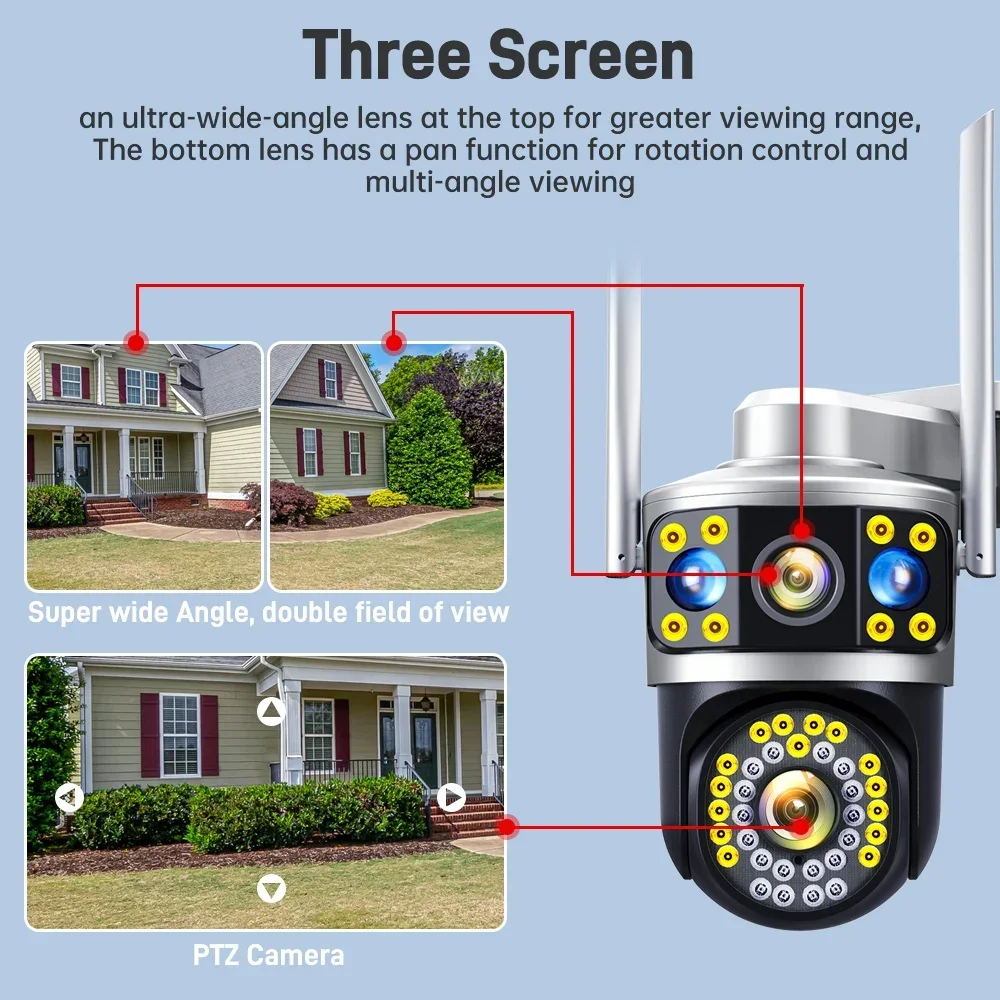 Three Screen

an ultra-wide-angle lens at the top for greater viewing range, The bottom lens has a pan function for rotation control and multi-angle viewing

Super wide Angle, double field of view

PTZ Camera