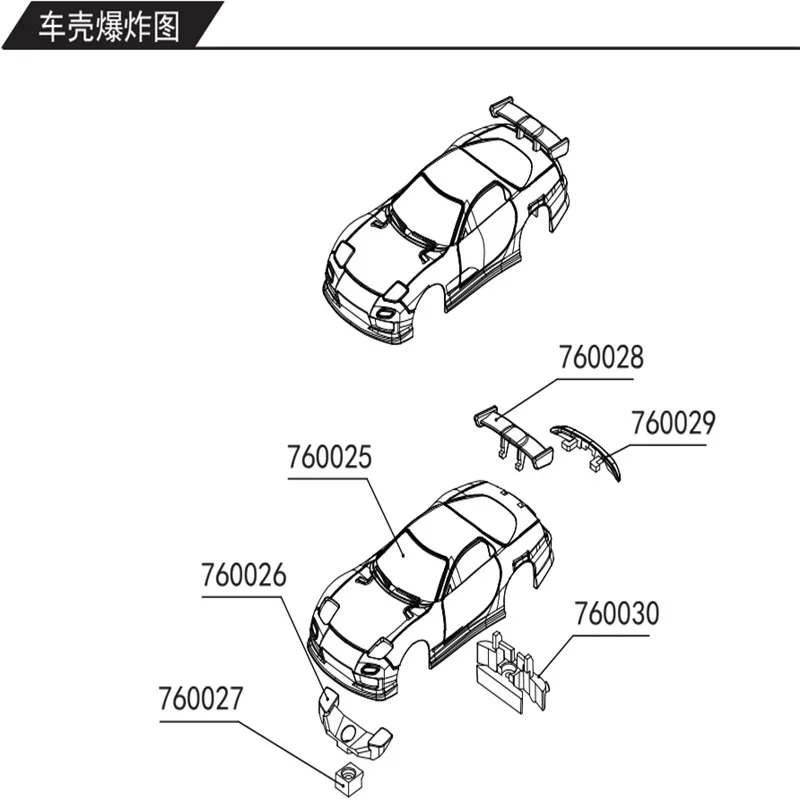 车壳爆炸图

760028

760029

760025

760026

760030

760027