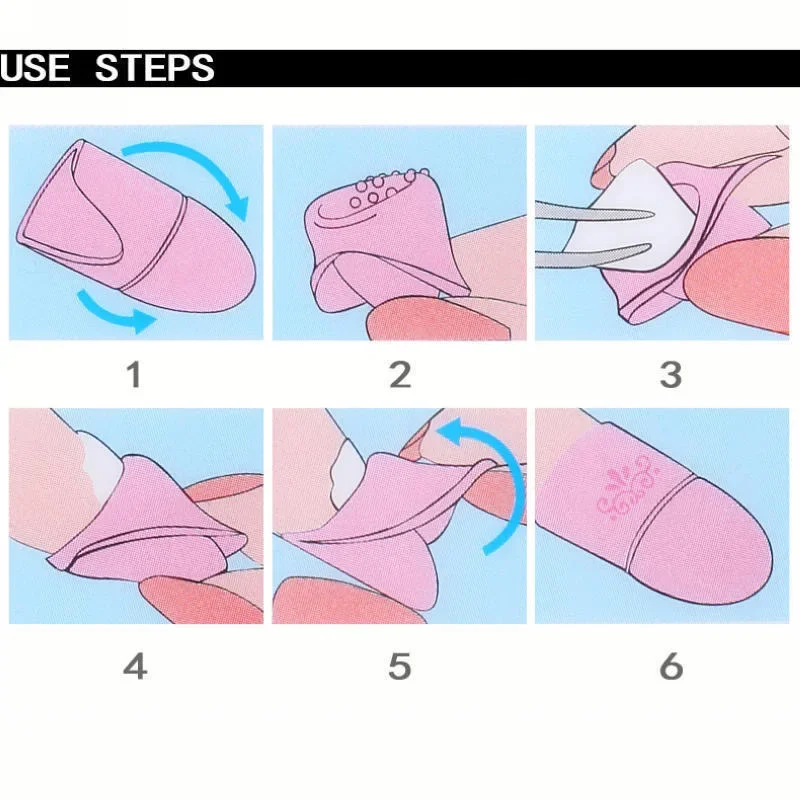 USE STEPS

1

2

3

4

5

6