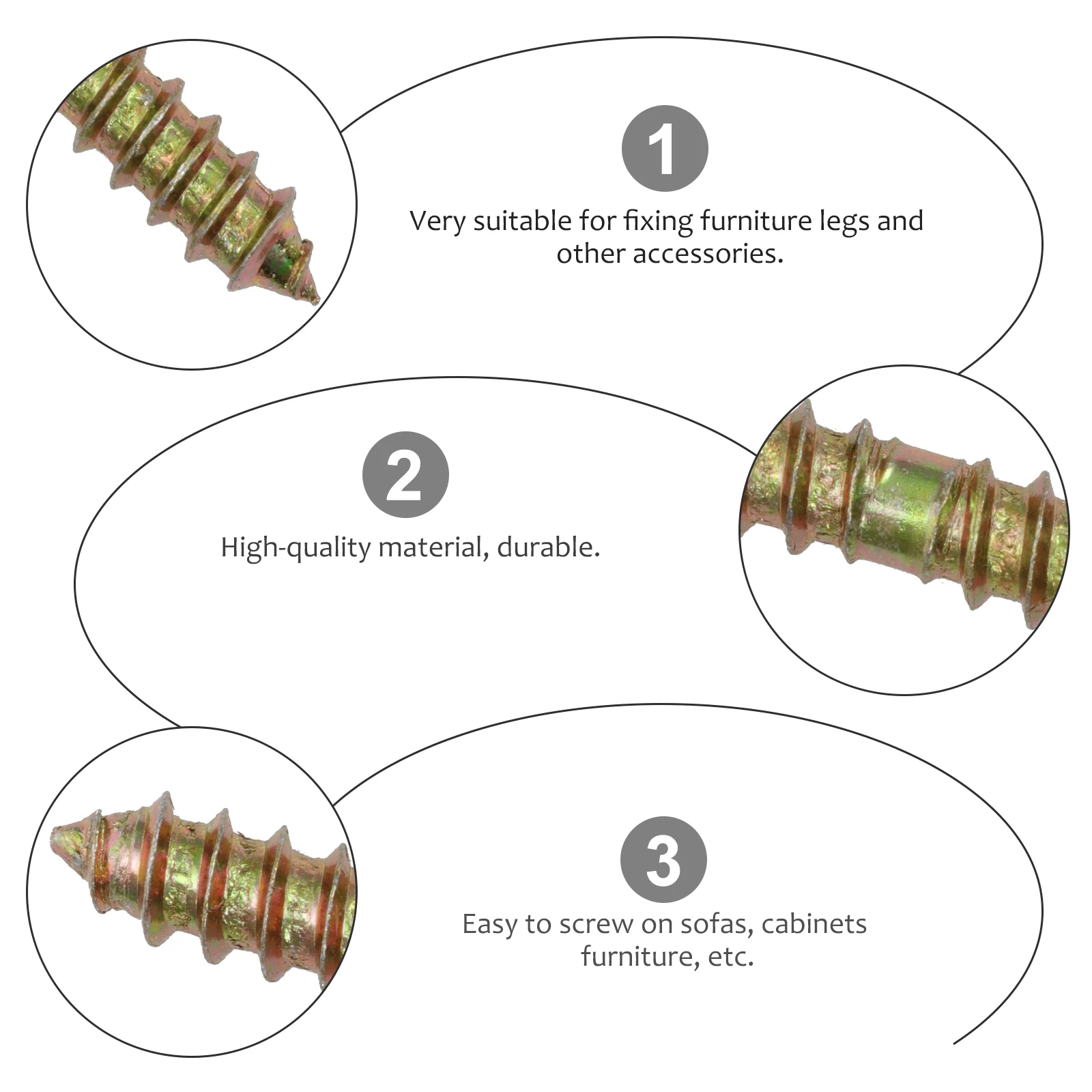 1

Very suitable for fixing furniture legs and other accessories.

2

High-quality material, durable.

3

Easy to screw on sofas, cabinets furniture, etc.