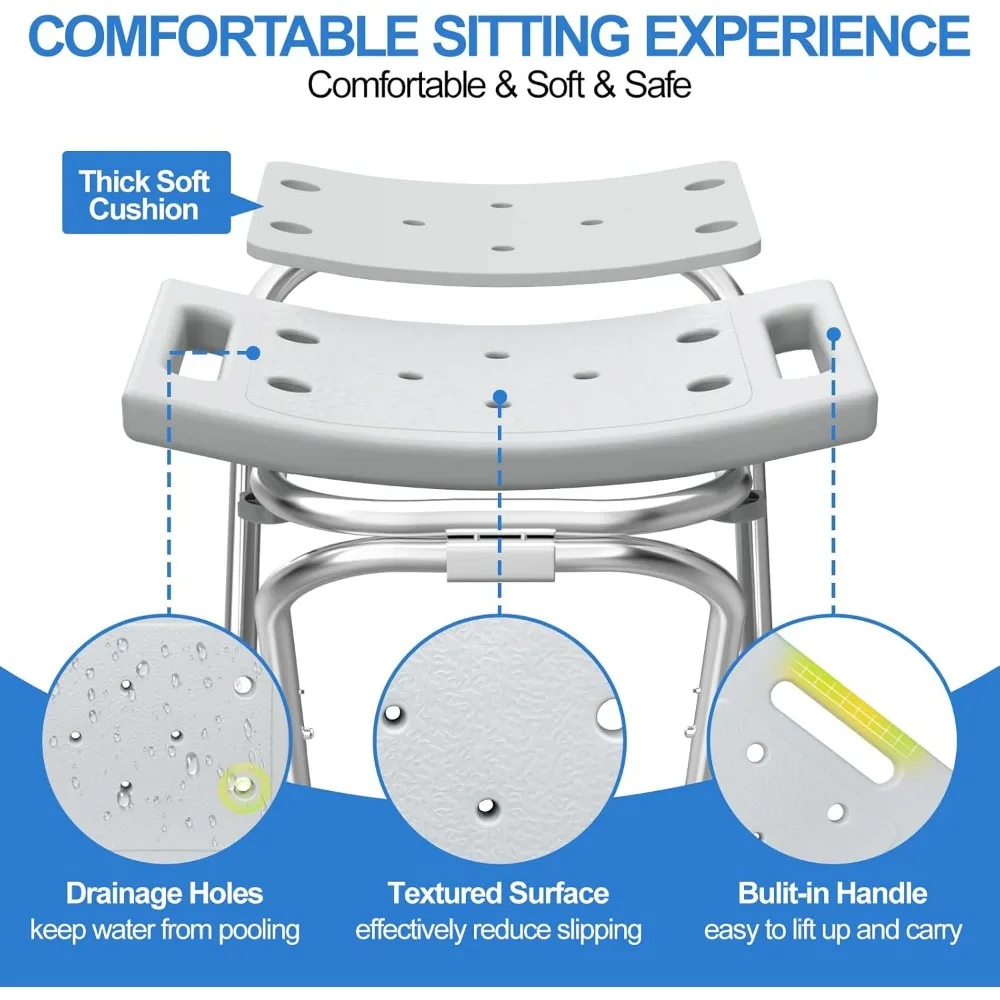 COMFORTABLE SITTING EXPERIENCE
Comfortable & Soft & Safe

Thick Soft Cushion

Drainage Holes
keep water from pooling

Textured Surface
effectively reduce slipping

Bulit-in Handle
easy to lift up and carry