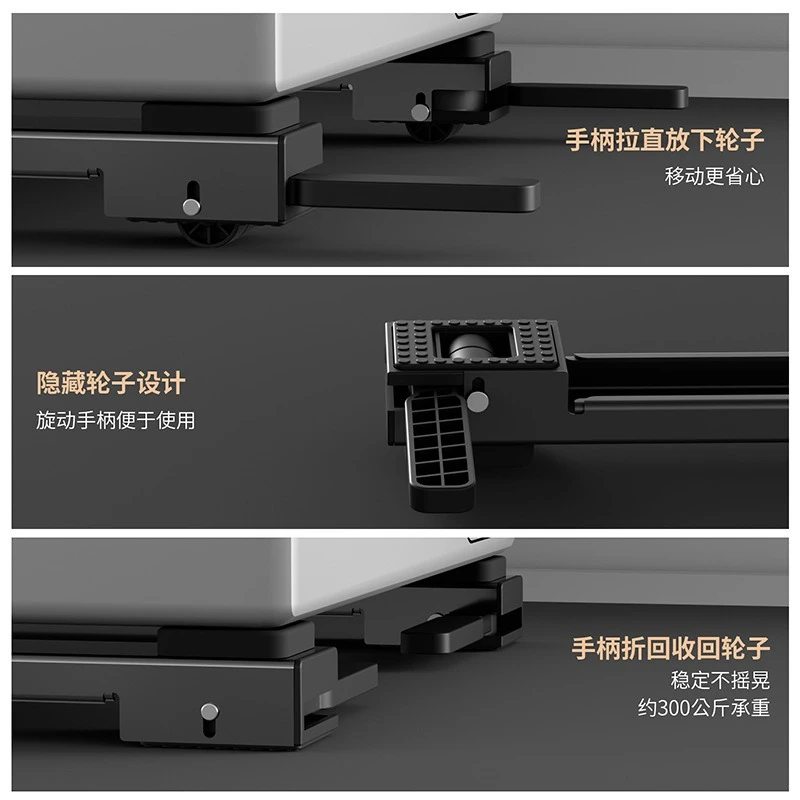 手柄拉直放下轮子
移动更省心

隐藏轮子设计
旋动手柄便于使用

手柄折回收回轮子
稳定不摇晃
约300公斤承重