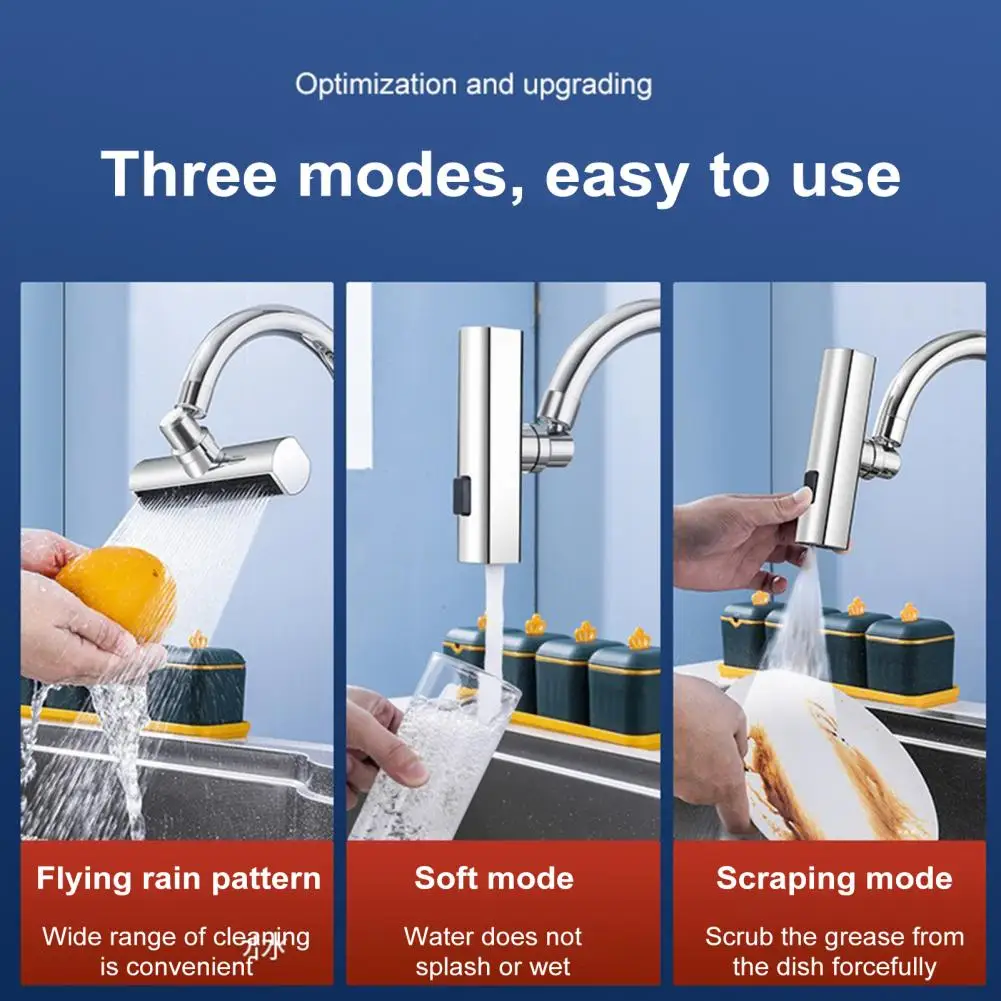 Optimization and upgrading

Three modes, easy to use

Flying rain pattern

Wide range of cleaning is convenient

Soft mode

Water does not splash or wet

Scraping mode

Scrub the grease from the dish forcefully